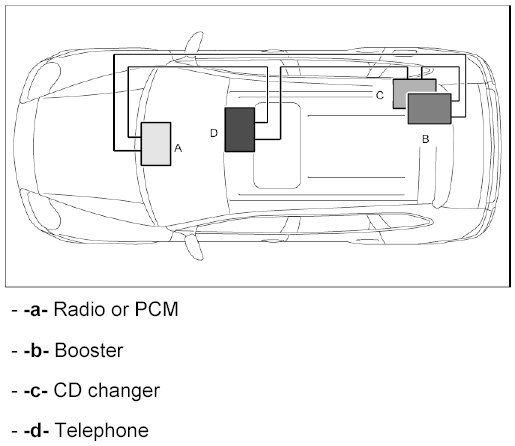 C

D

A

B

- -a- Radio or PCM

- -b- Booster

- -c- CD changer

- -d- Telephone