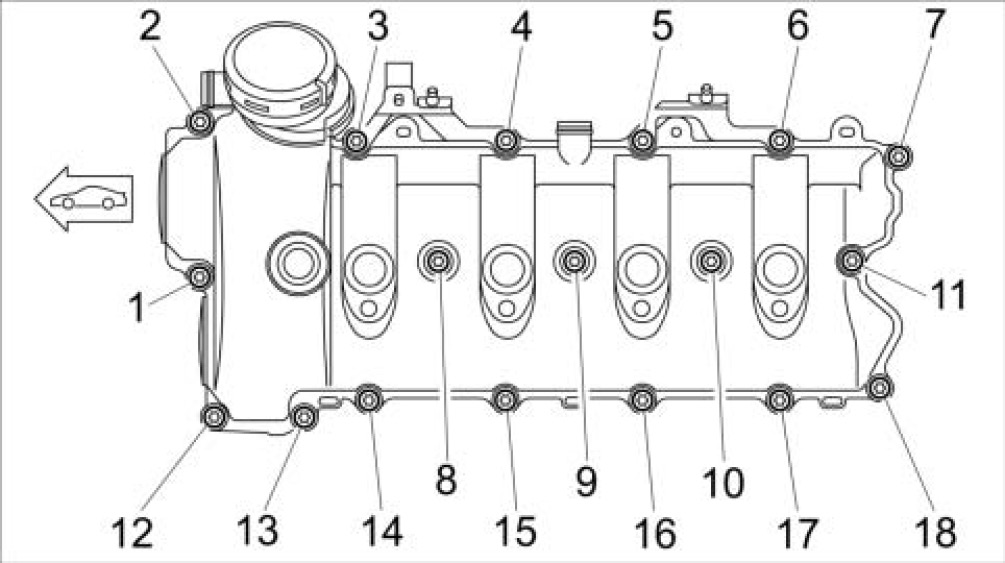 2
3
4
5
6
7
1
11
8
9
10
12
13
14
15
16
17
18