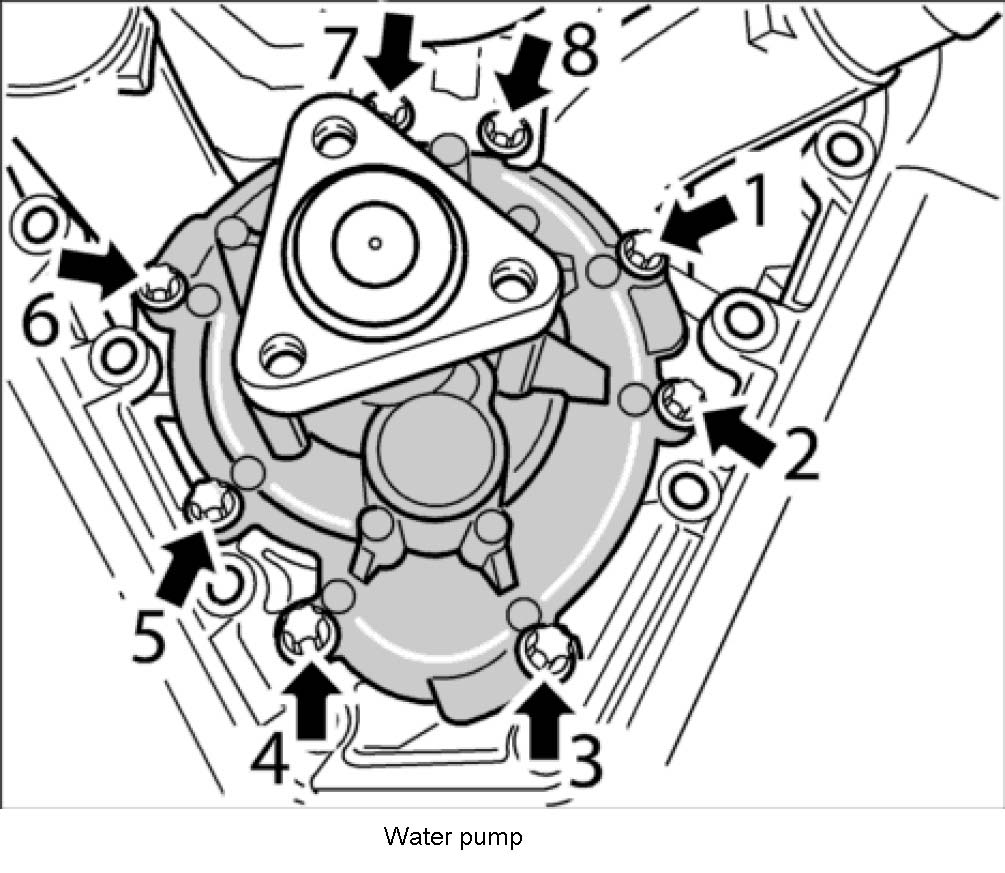 7
8
1
6
2
5
4
3
Water pump