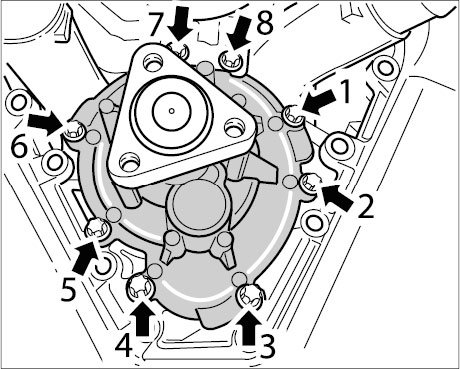 7
8
1
6
2
5
4
3