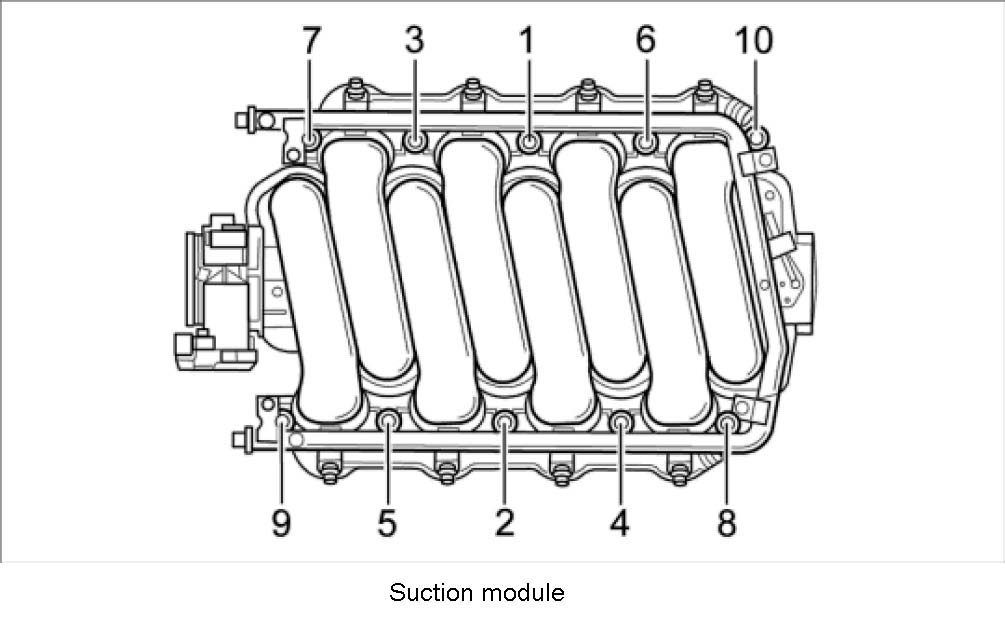 7 3 1 6 10

9 5 2 4 8

Suction module