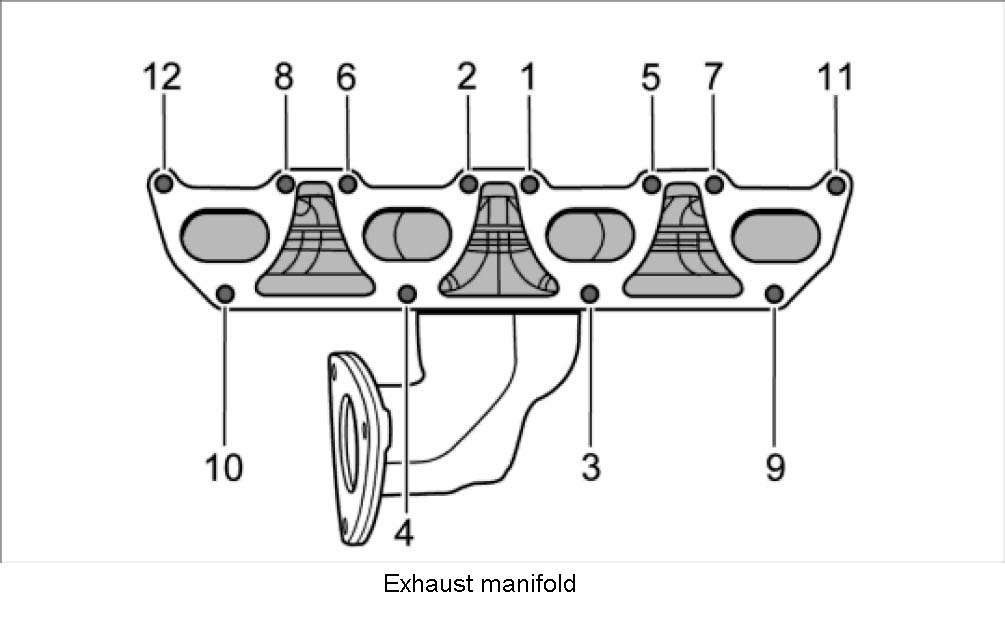 12 8 6 2 1 5 7 11

10 4 3 9

Exhaust manifold