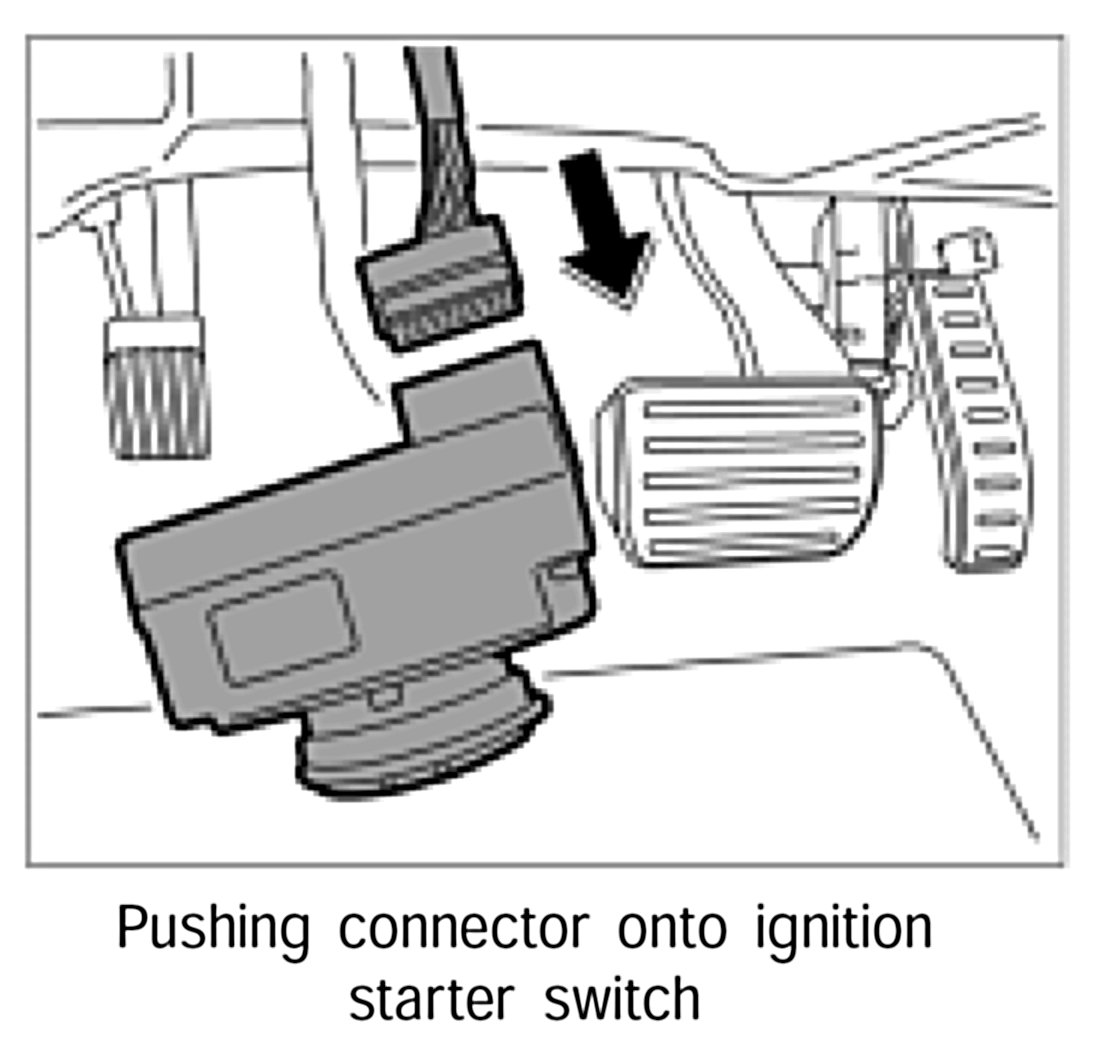 Pushing connector onto ignition starter switch