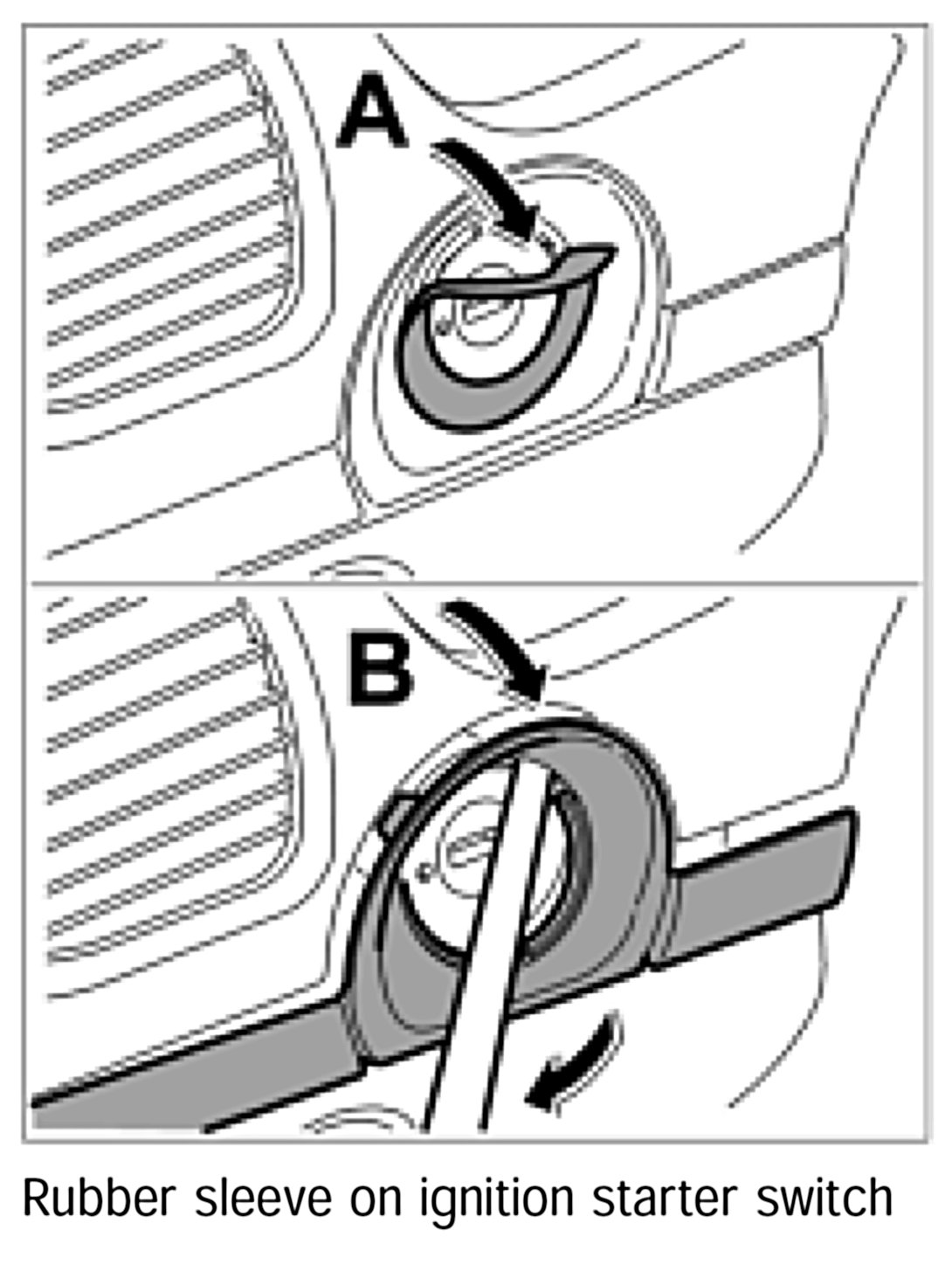 A

B

Rubber sleeve on ignition starter switch