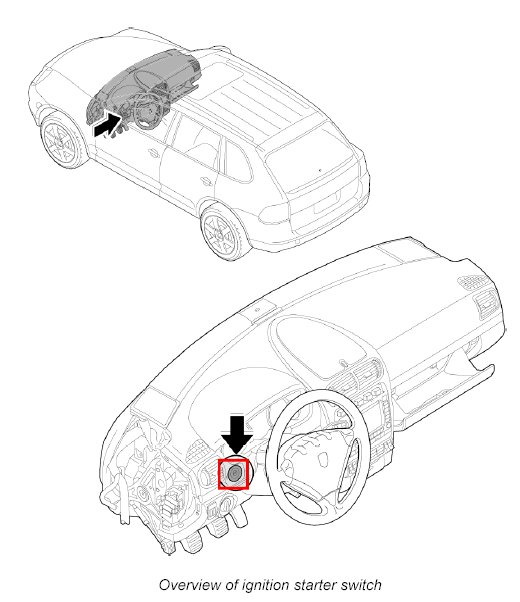 Overview of ignition starter switch