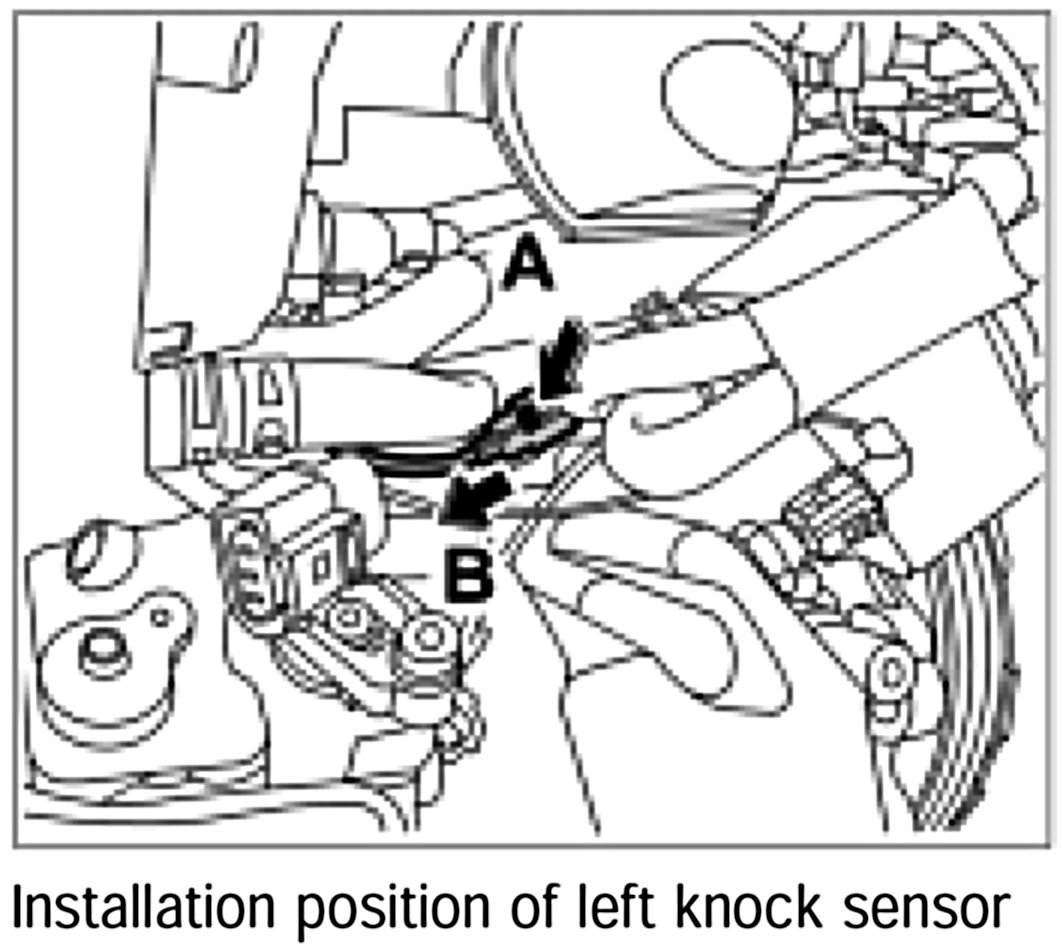 A

B

Installation position of left knock sensor