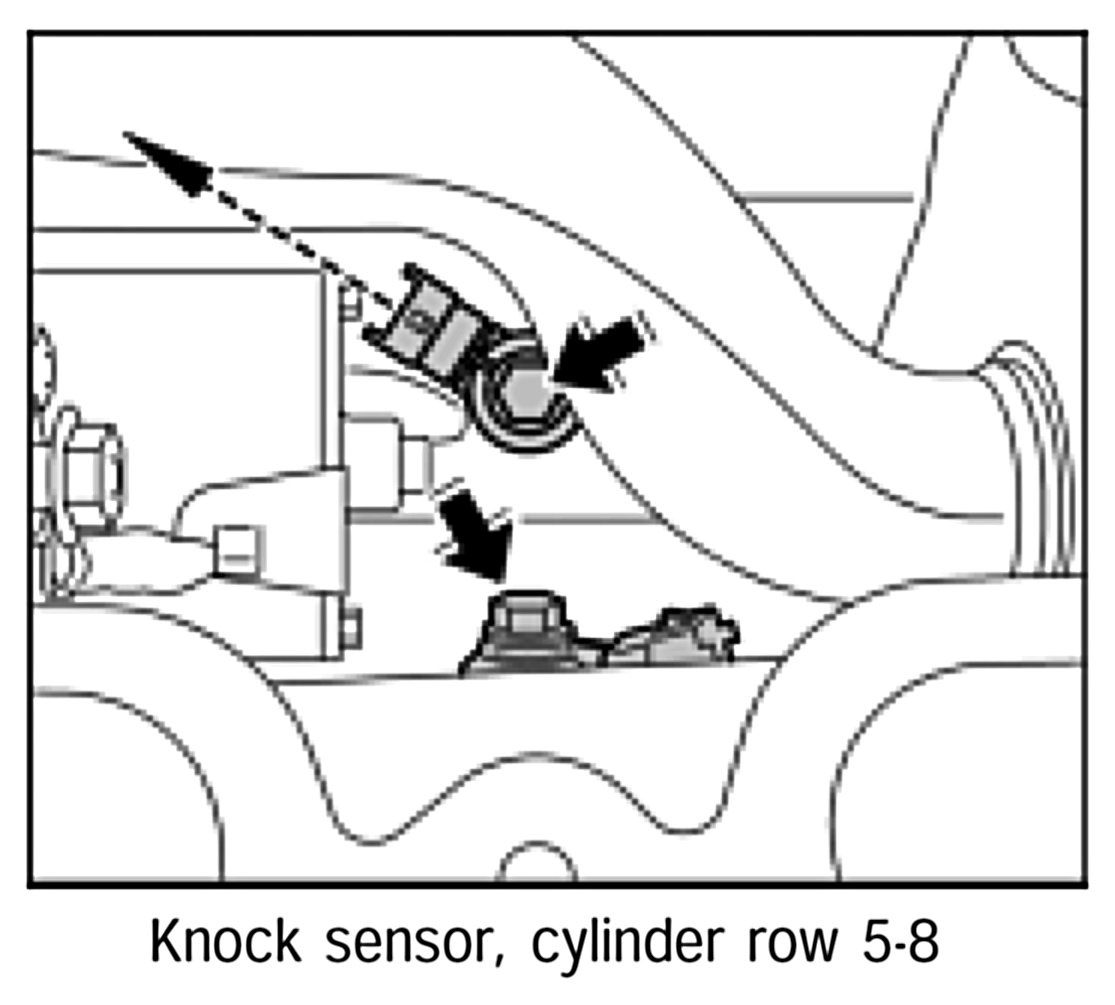 Knock sensor, cylinder row 5-8