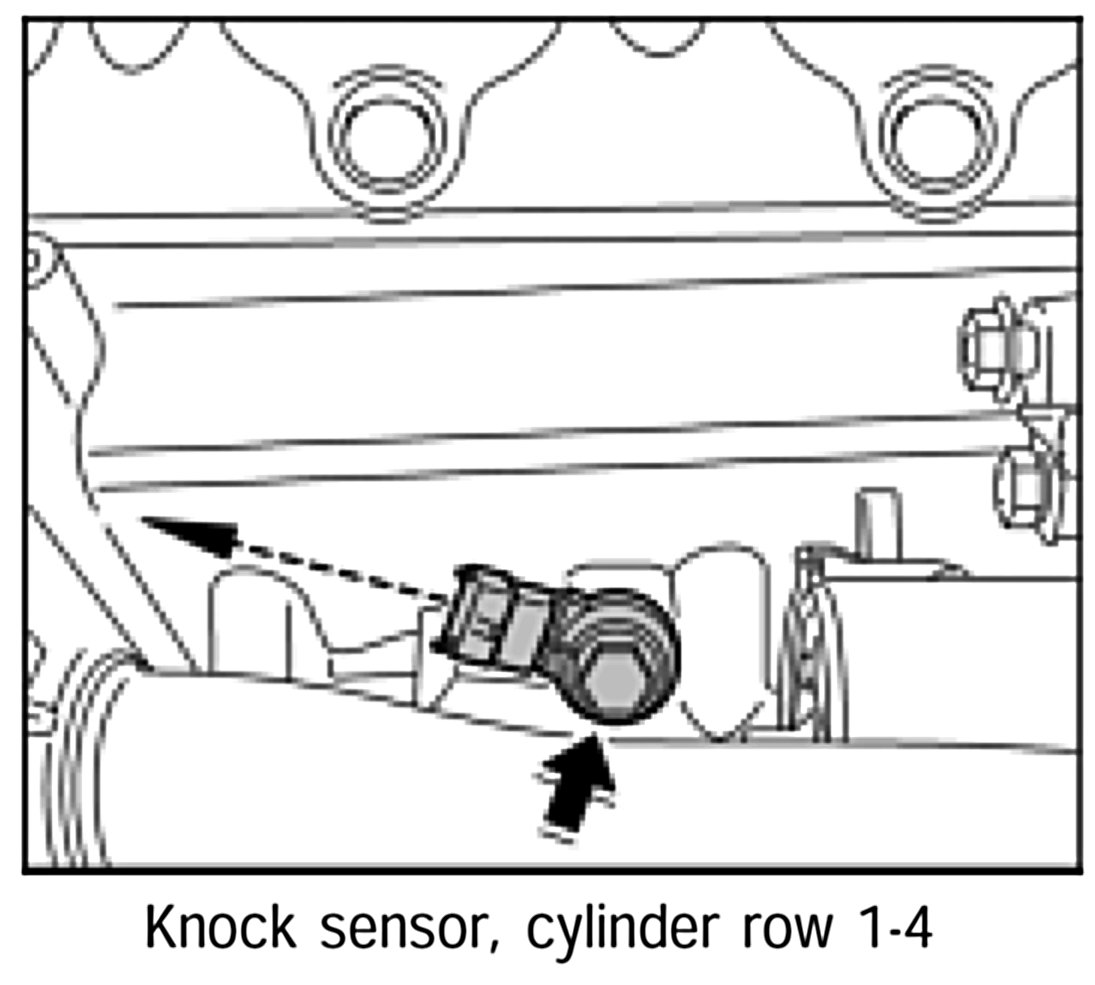 Knock sensor, cylinder row 1-4