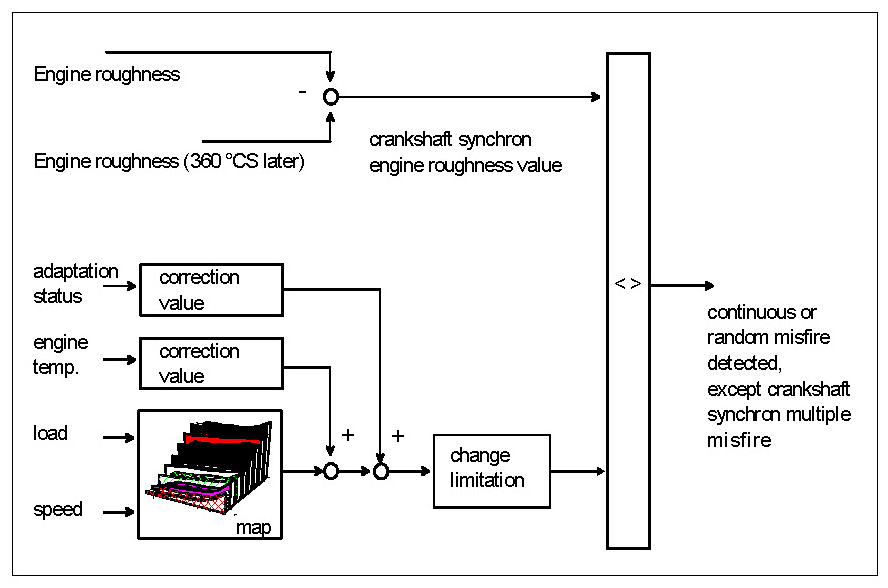 Engine roughness

-

Engine roughness (360 °CS later)

crankshaft synchron engine roughness value

adaptation status

correction value

engine temp.

correction value

load

speed

map

+

+

change limitation

< >

continuous or random misfire detected, except crankshaft synchron multiple misfire