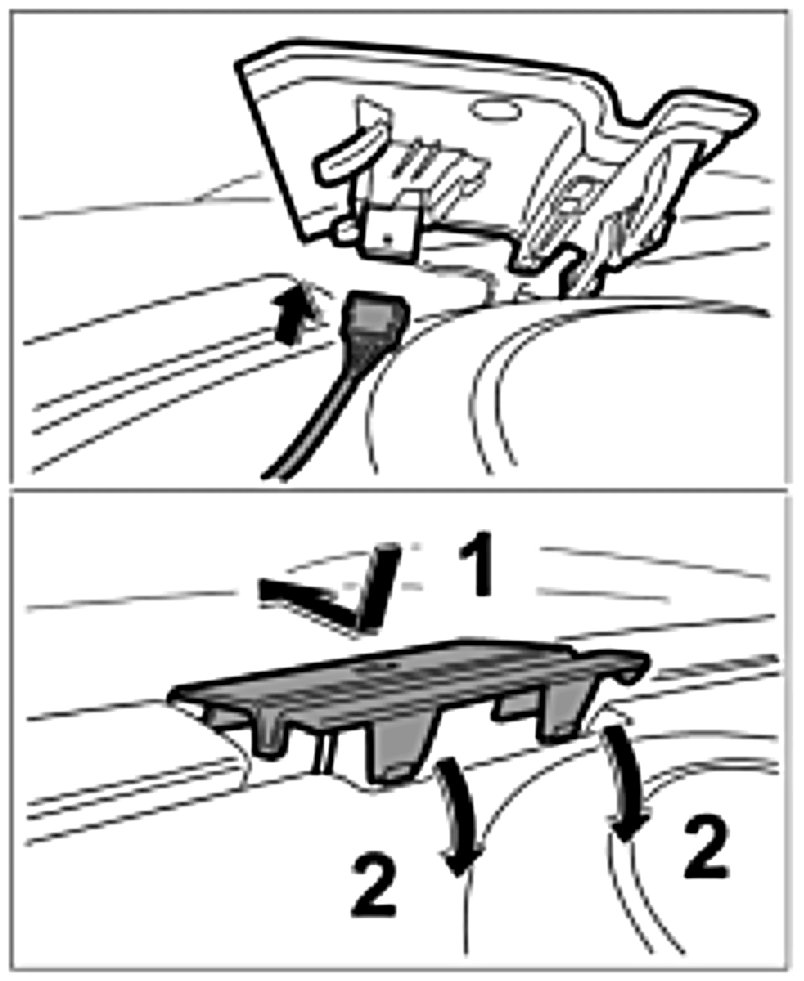 1

2

2