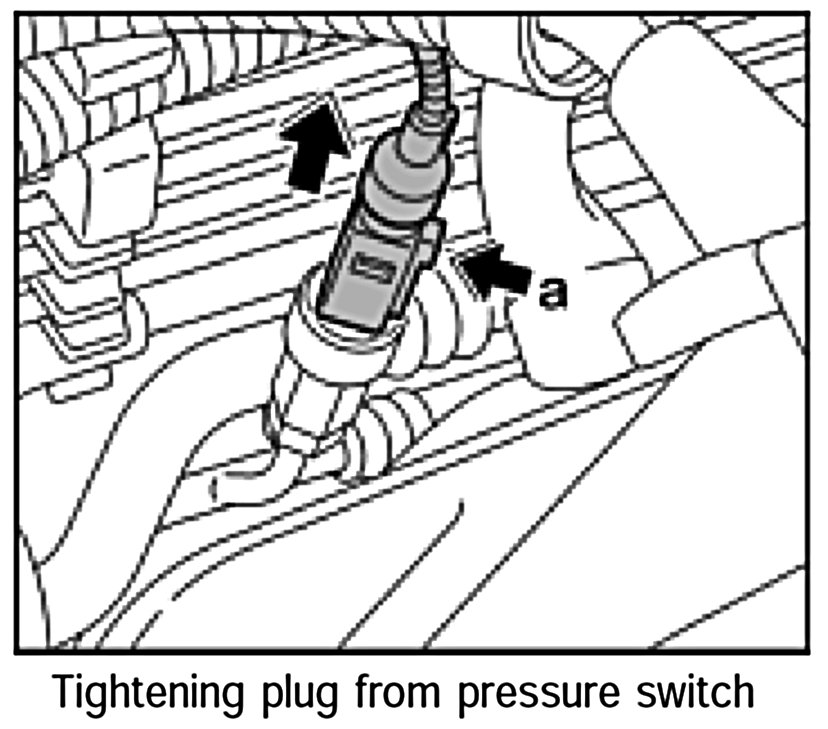 a

Tightening plug from pressure switch