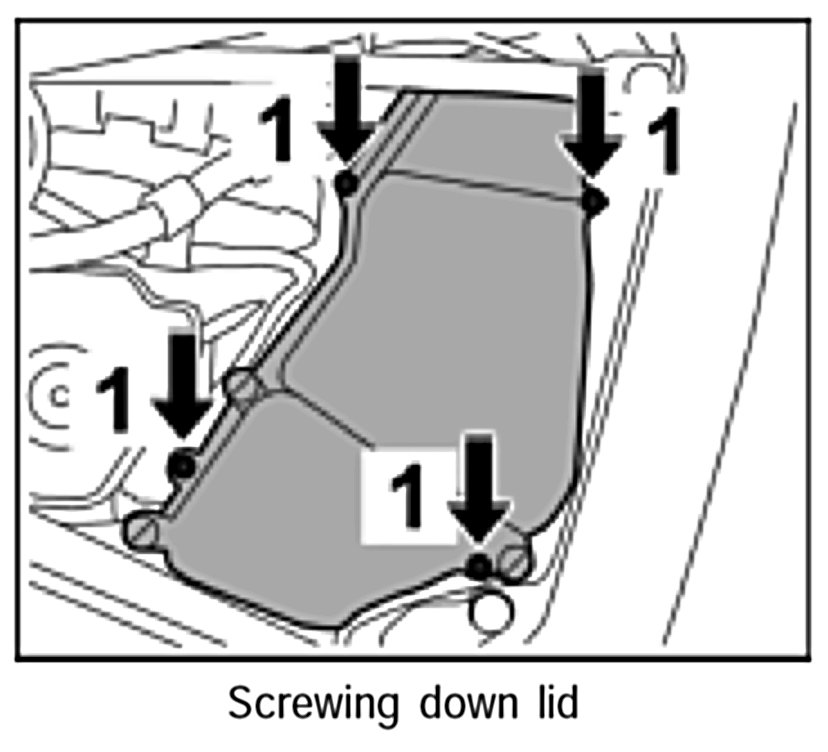 1
1
1
1
Screwing down lid