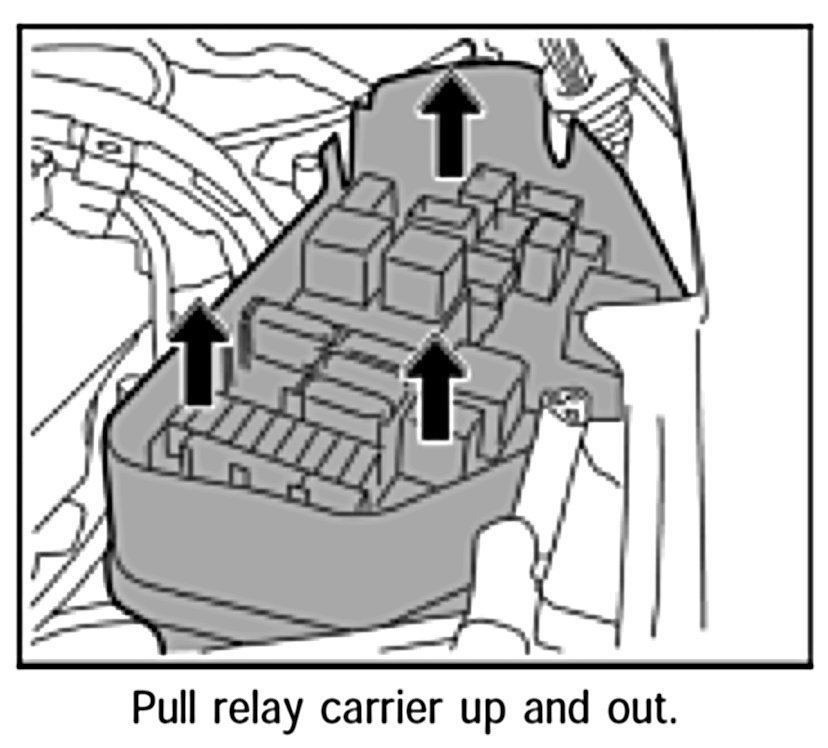 Pull relay carrier up and out.