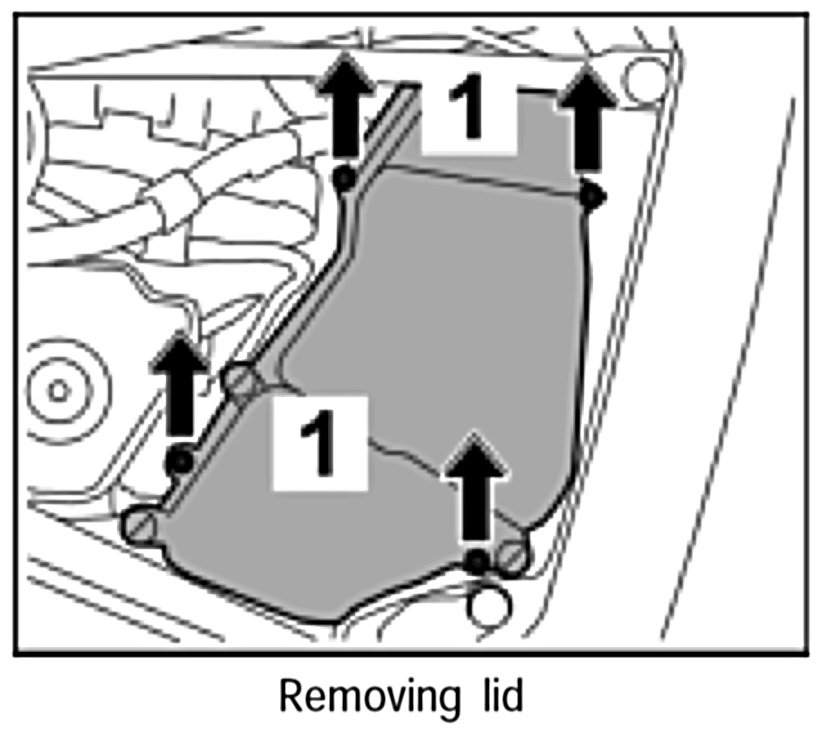 1

1

Removing lid