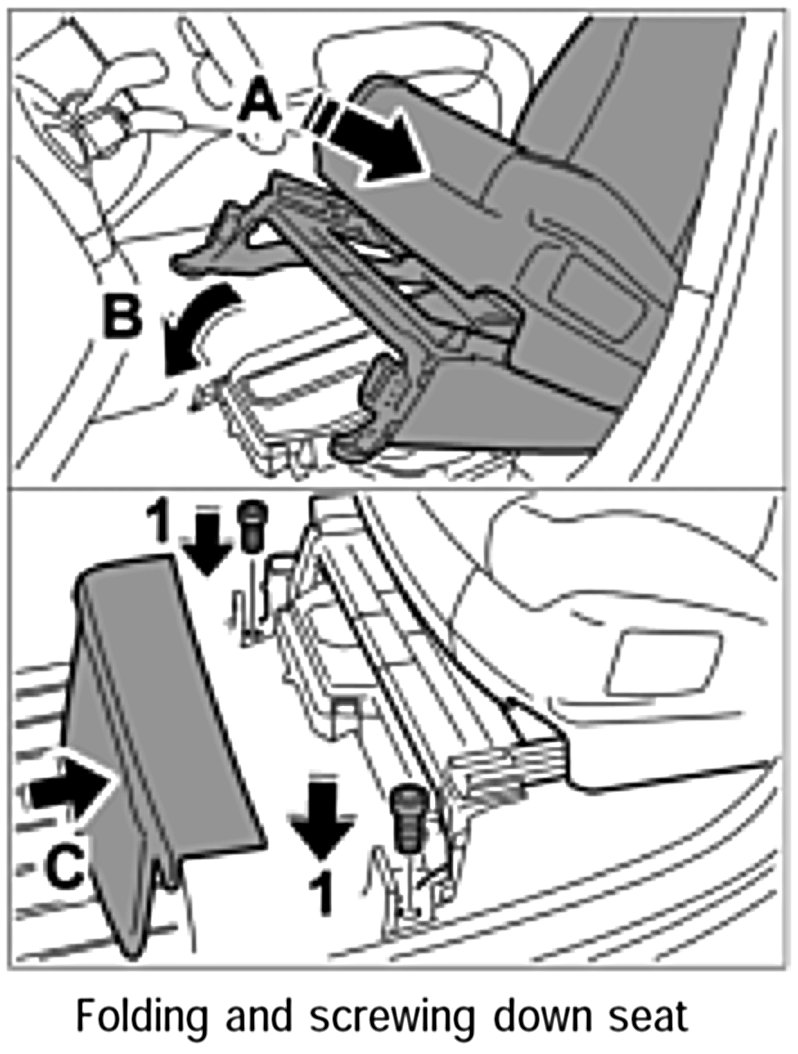 A
B
1
C
1
Folding and screwing down seat