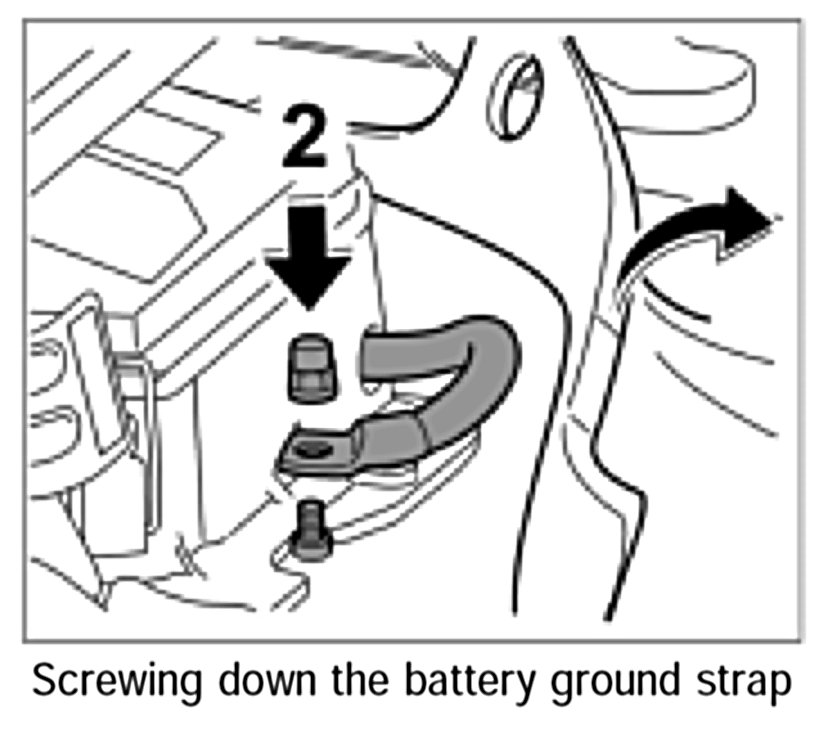 2

Screwing down the battery ground strap