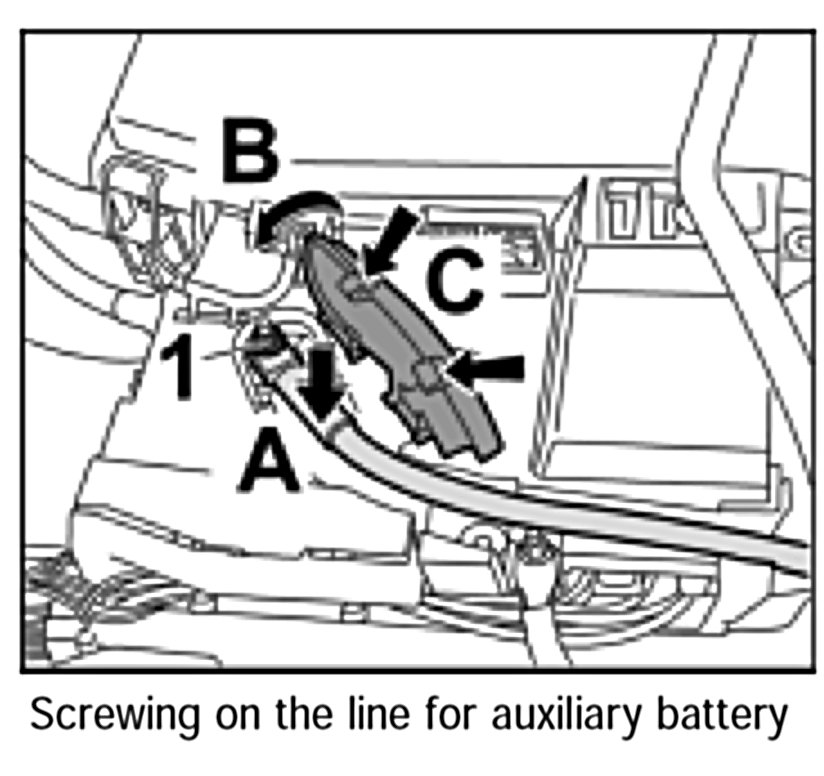 B
C
1
A
Screwing on the line for auxiliary battery