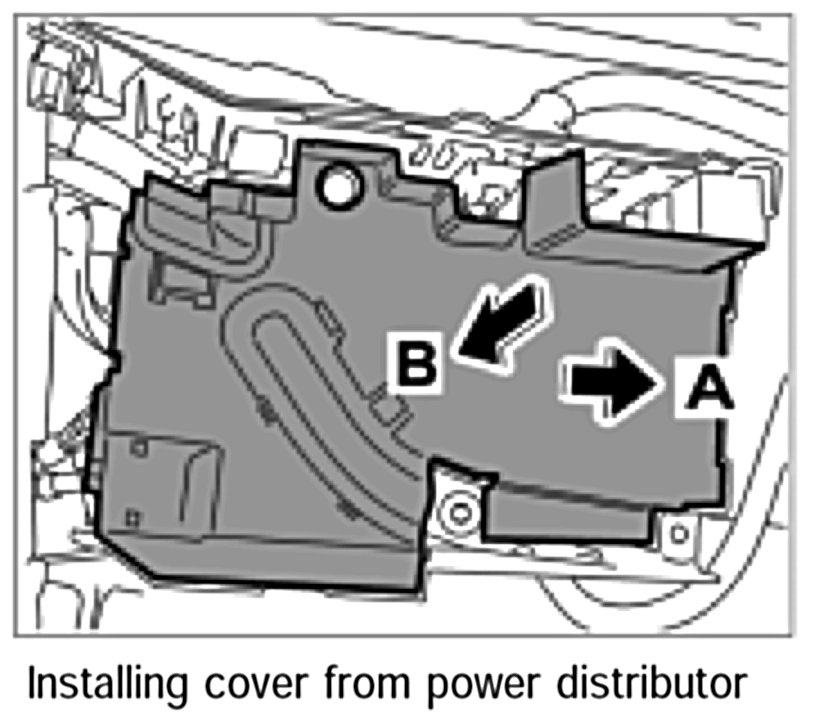 B
A

Installing cover from power distributor