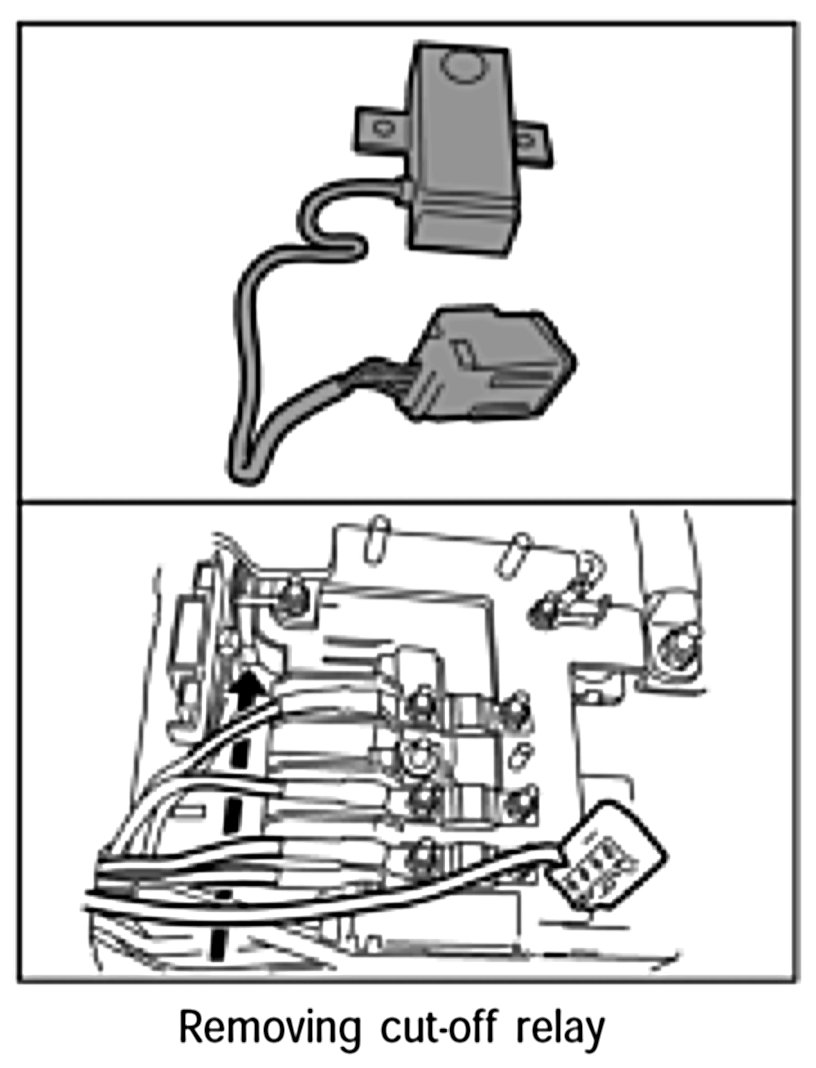 Removing cut-off relay