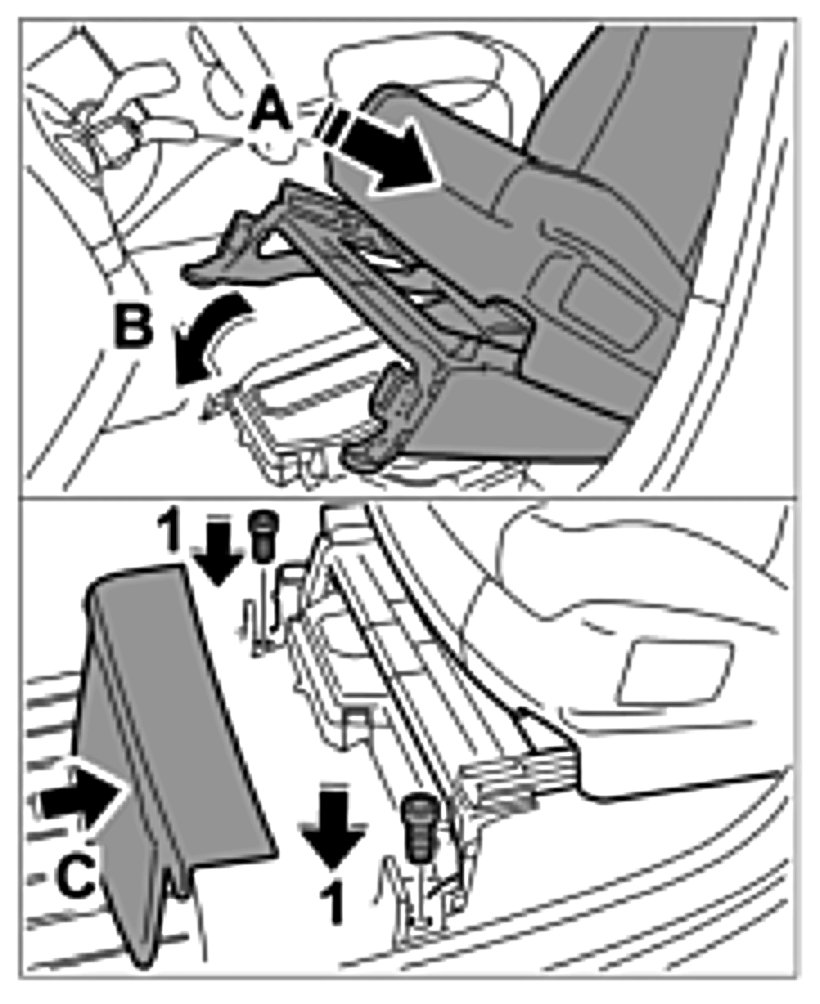 A
B
1
C
1