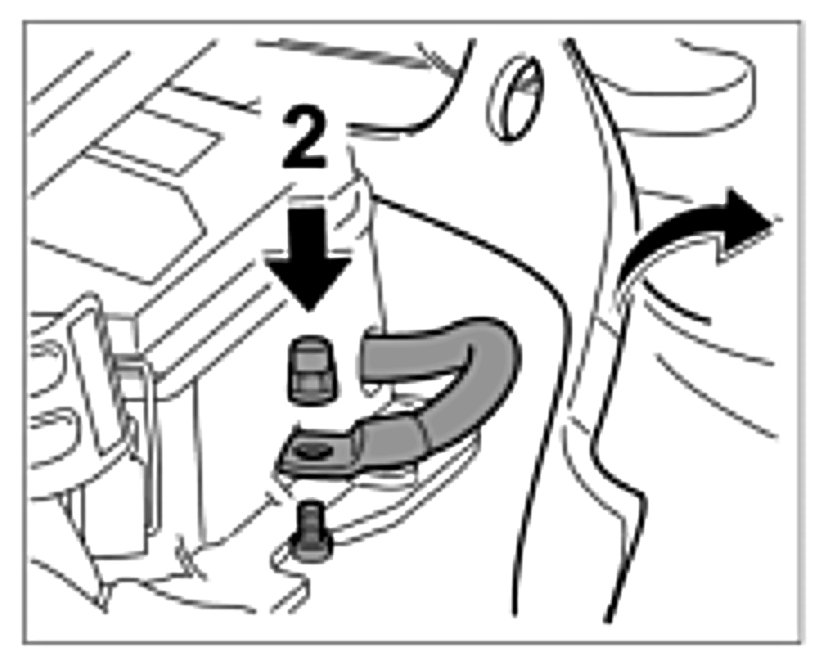 2