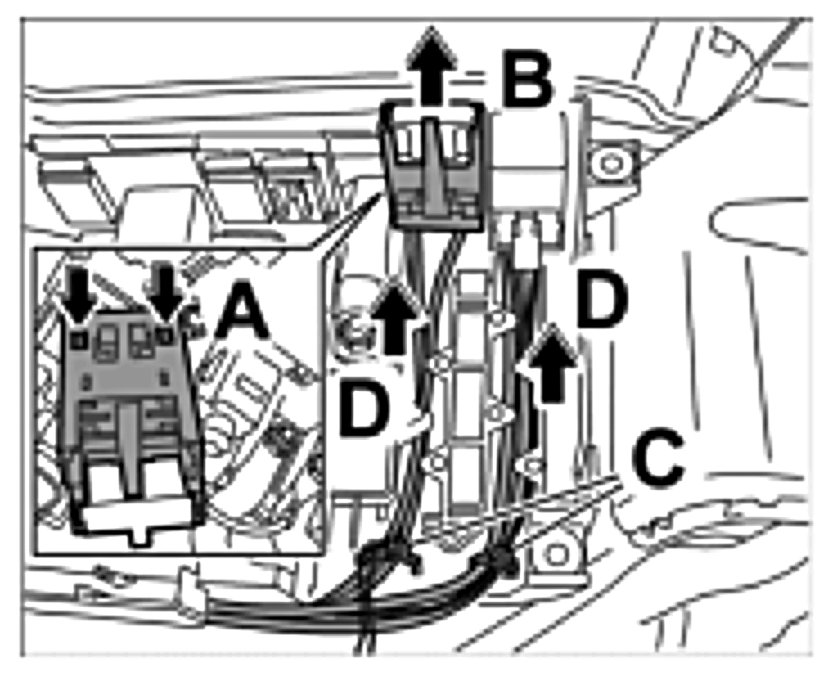 B
A
D
D
C