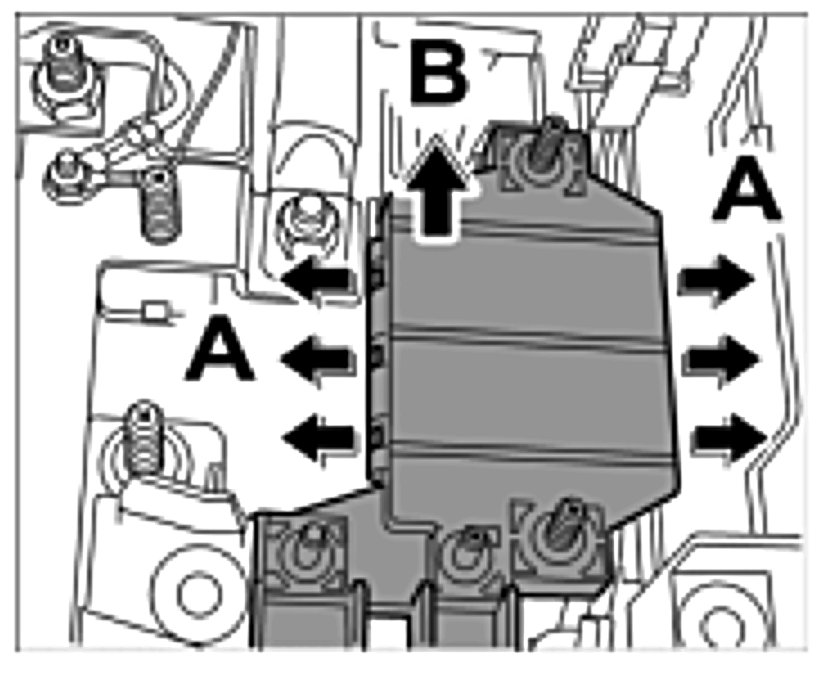 B
A
A