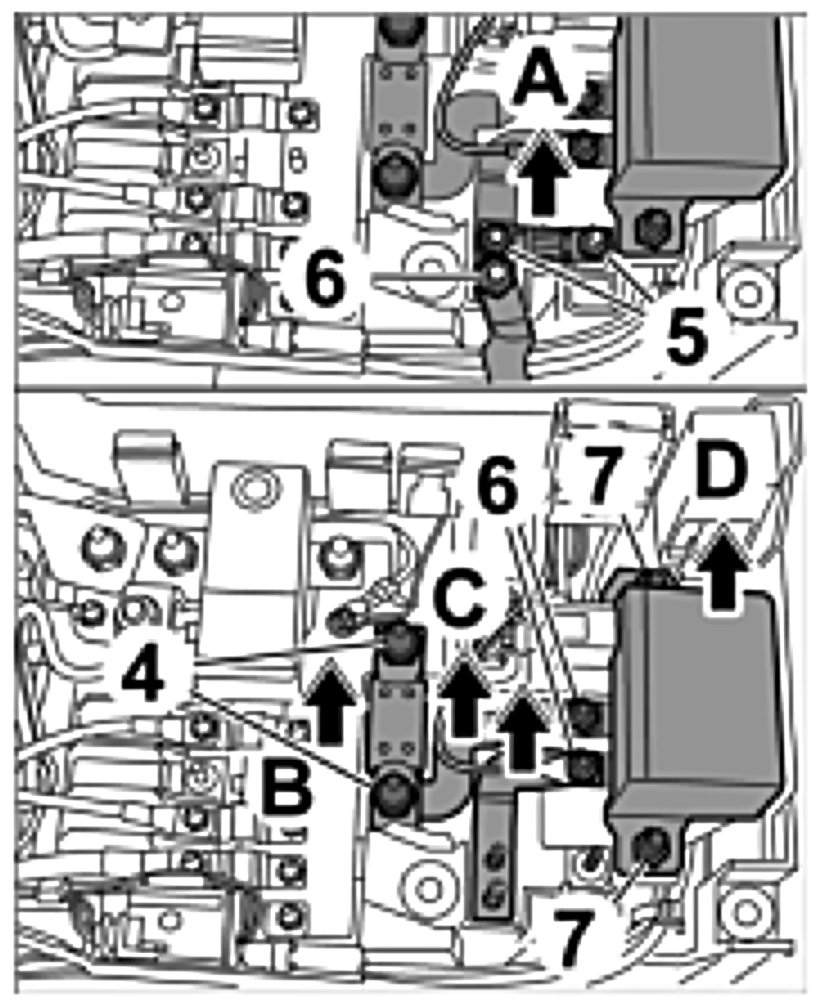 A
6
5
6
7
D
C
4
B
7