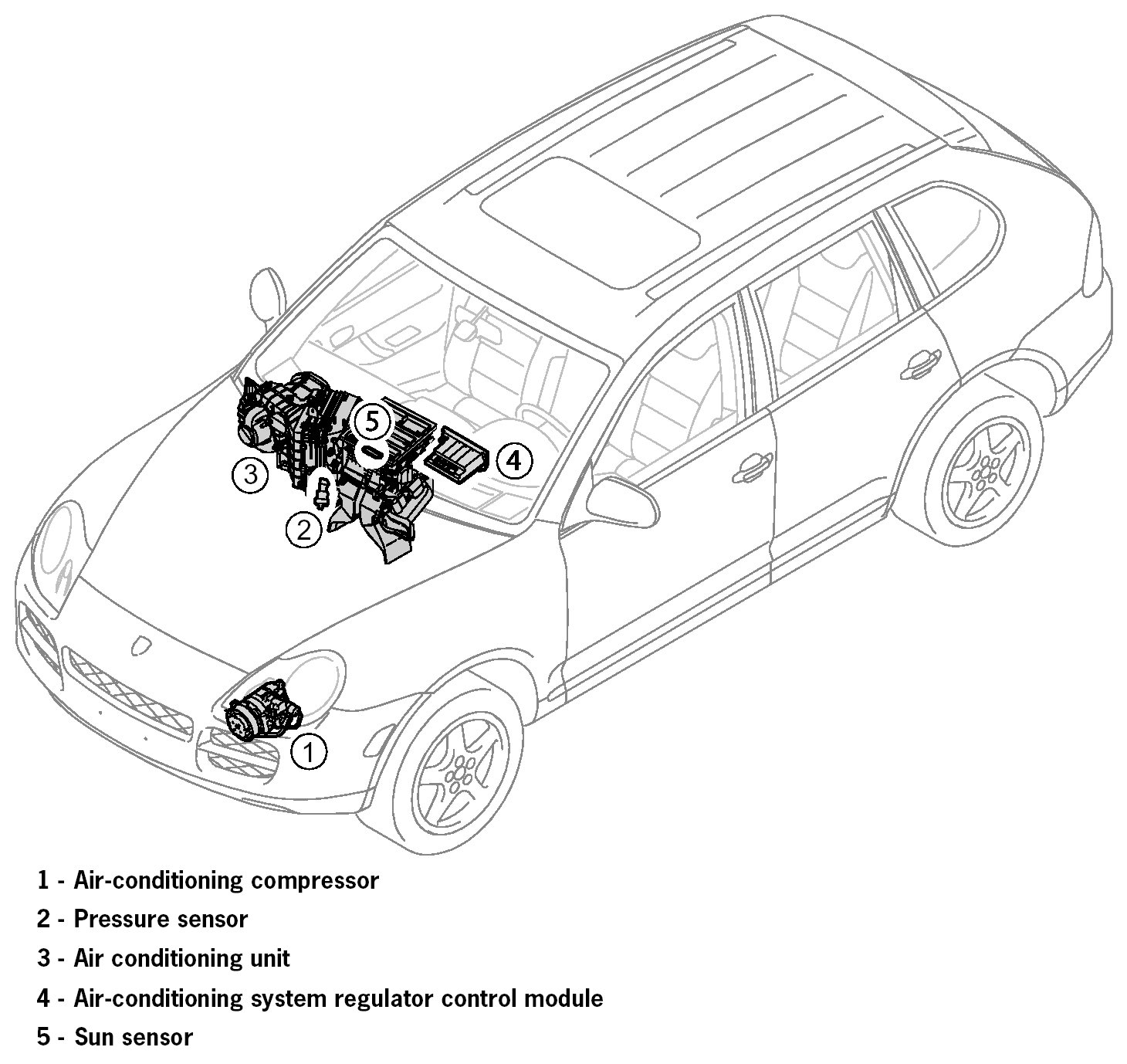 5

4

3

2

1

1 - Air-conditioning compressor

2 - Pressure sensor

3 - Air conditioning unit

4 - Air-conditioning system regulator control module

5 - Sun sensor