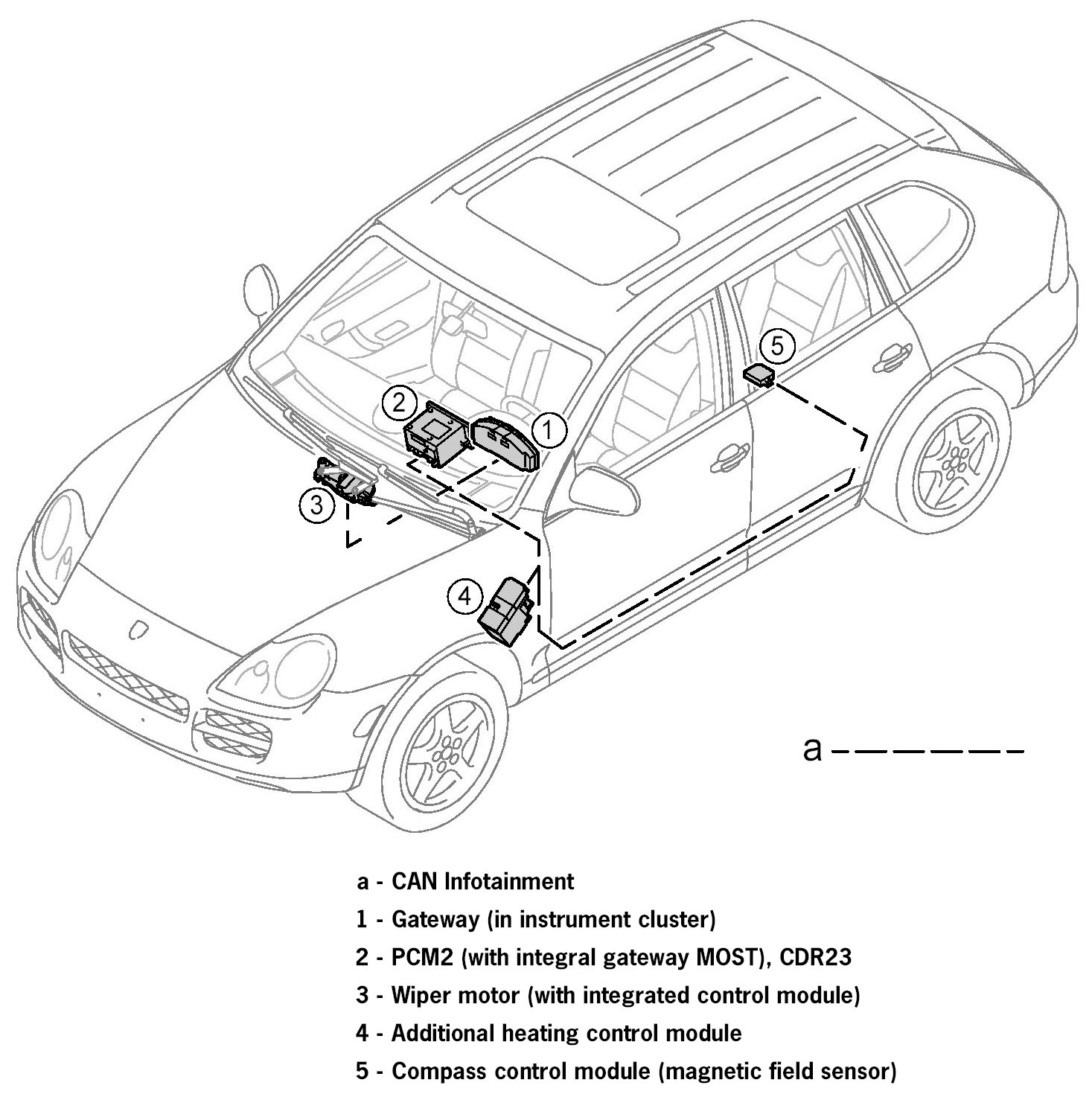 5

2

1

3

4

a

a - CAN Infotainment
1 - Gateway (in instrument cluster)
2 - PCM2 (with integral gateway MOST), CDR23
3 - Wiper motor (with integrated control module)
4 - Additional heating control module
5 - Compass control module (magnetic field sensor)