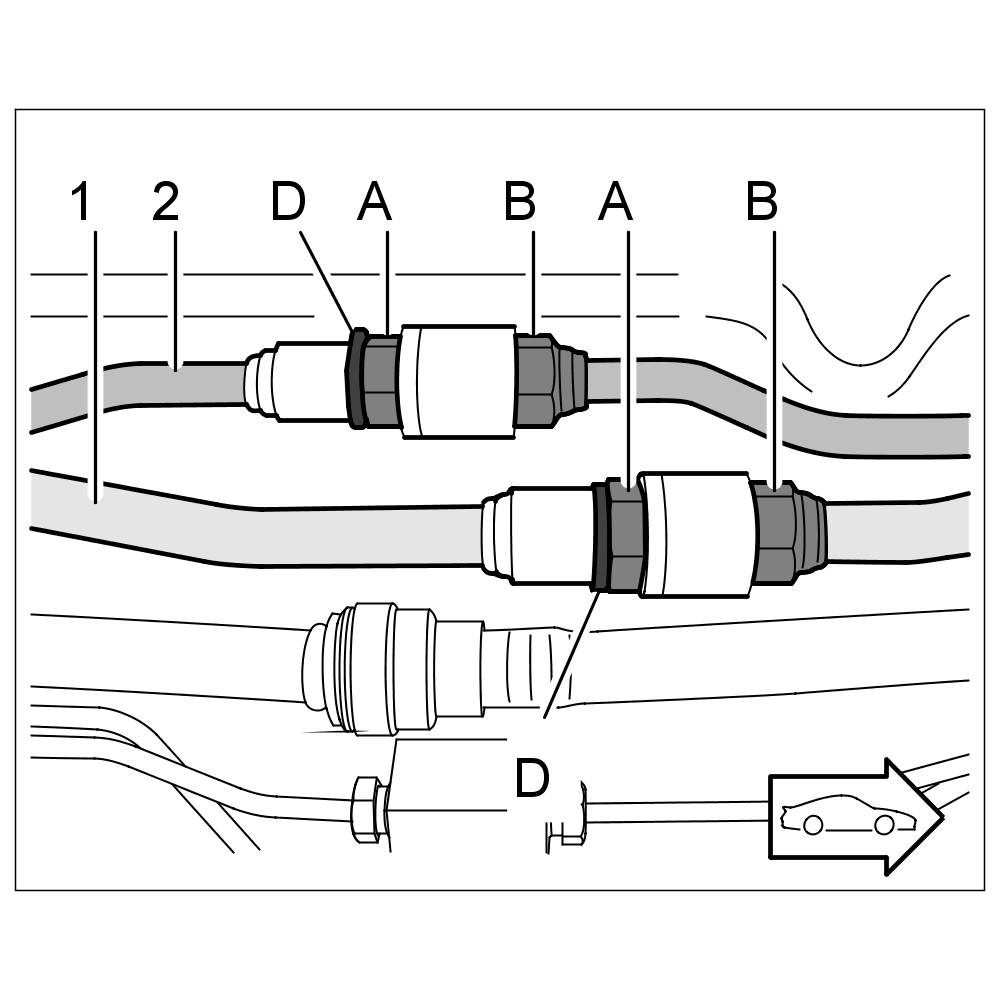 1 2 D A B A B
D