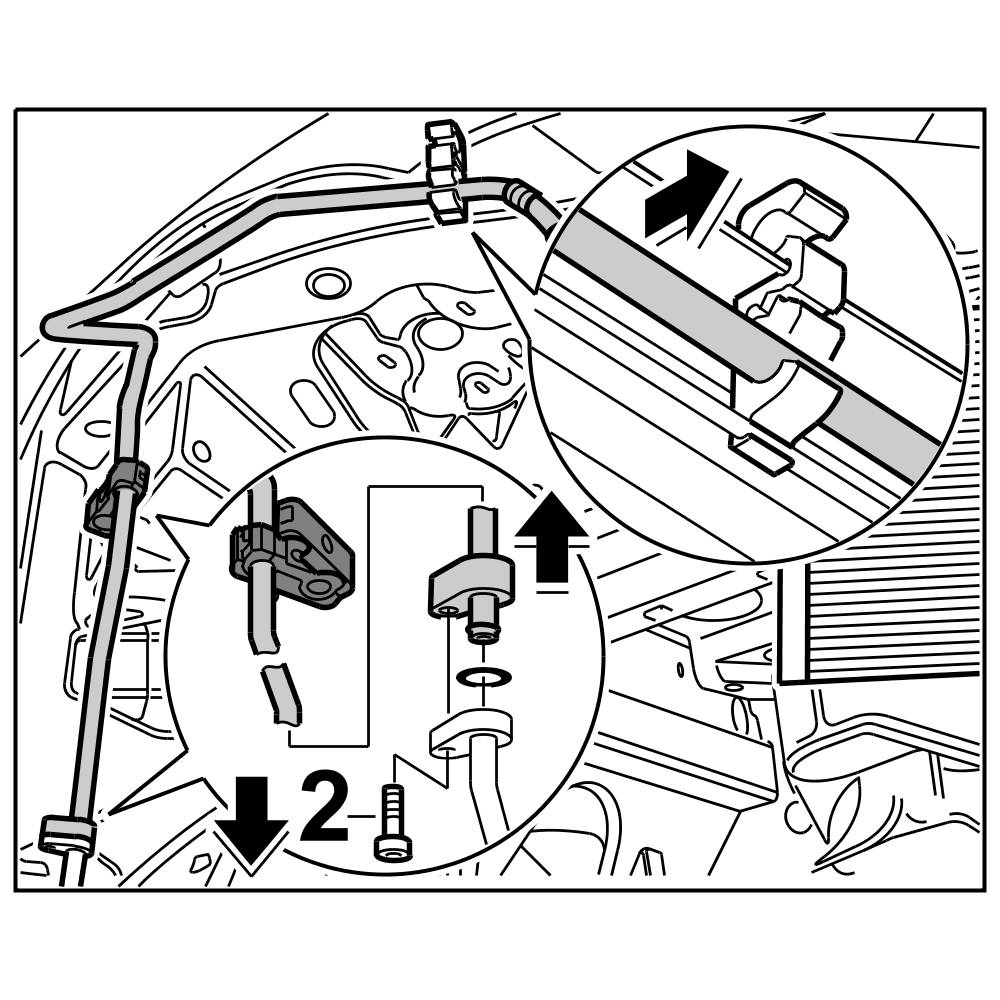 2