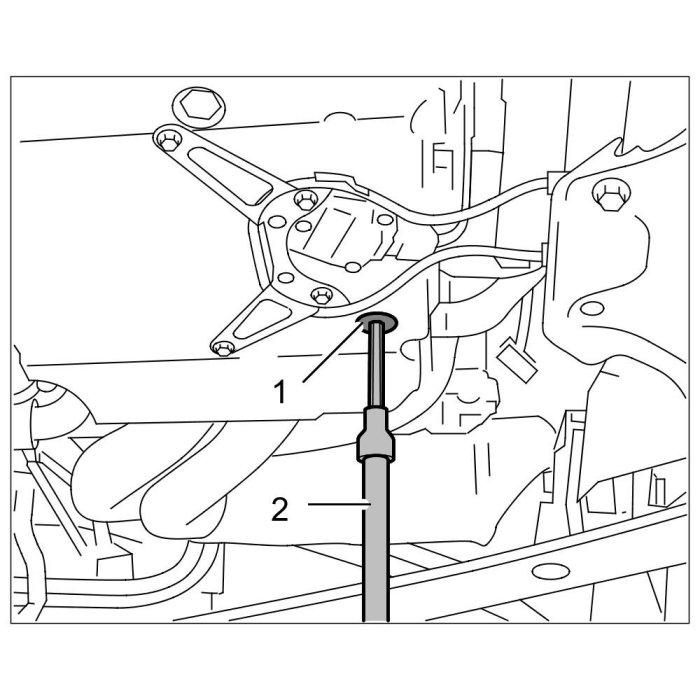 1

2