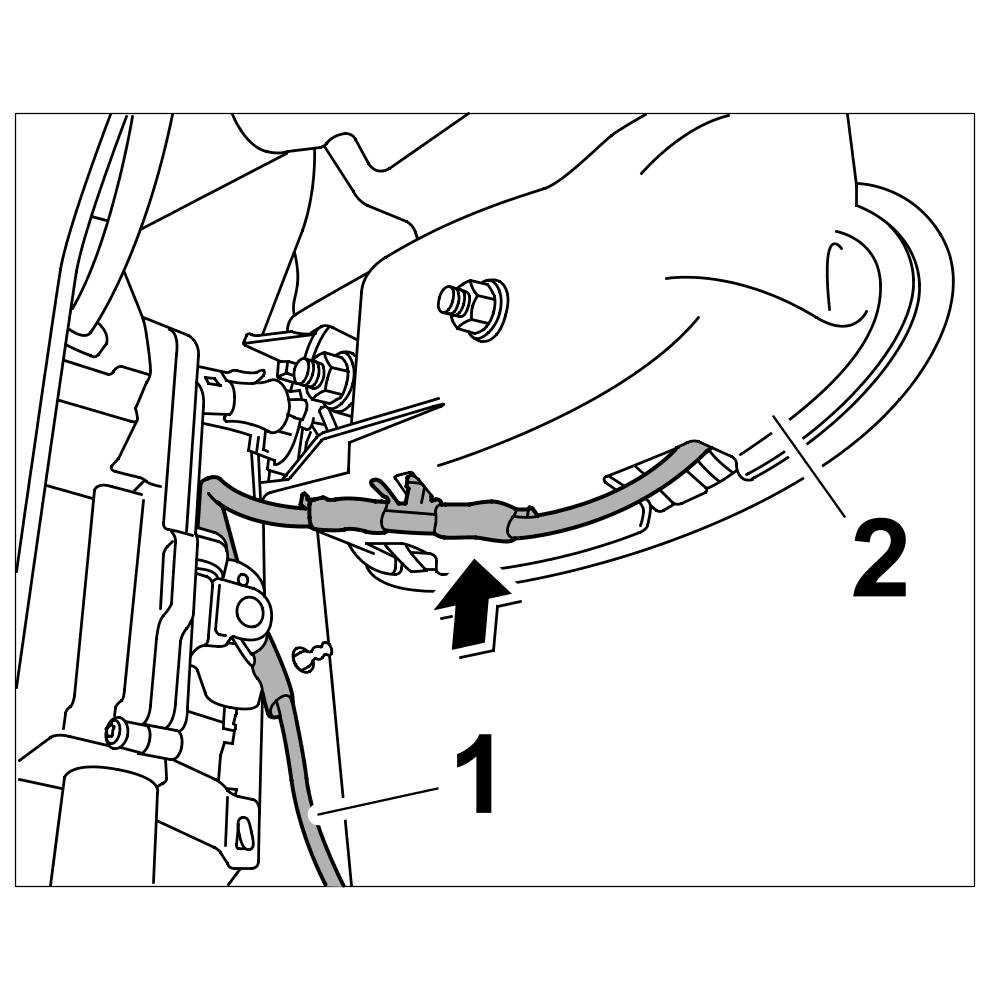 2

1