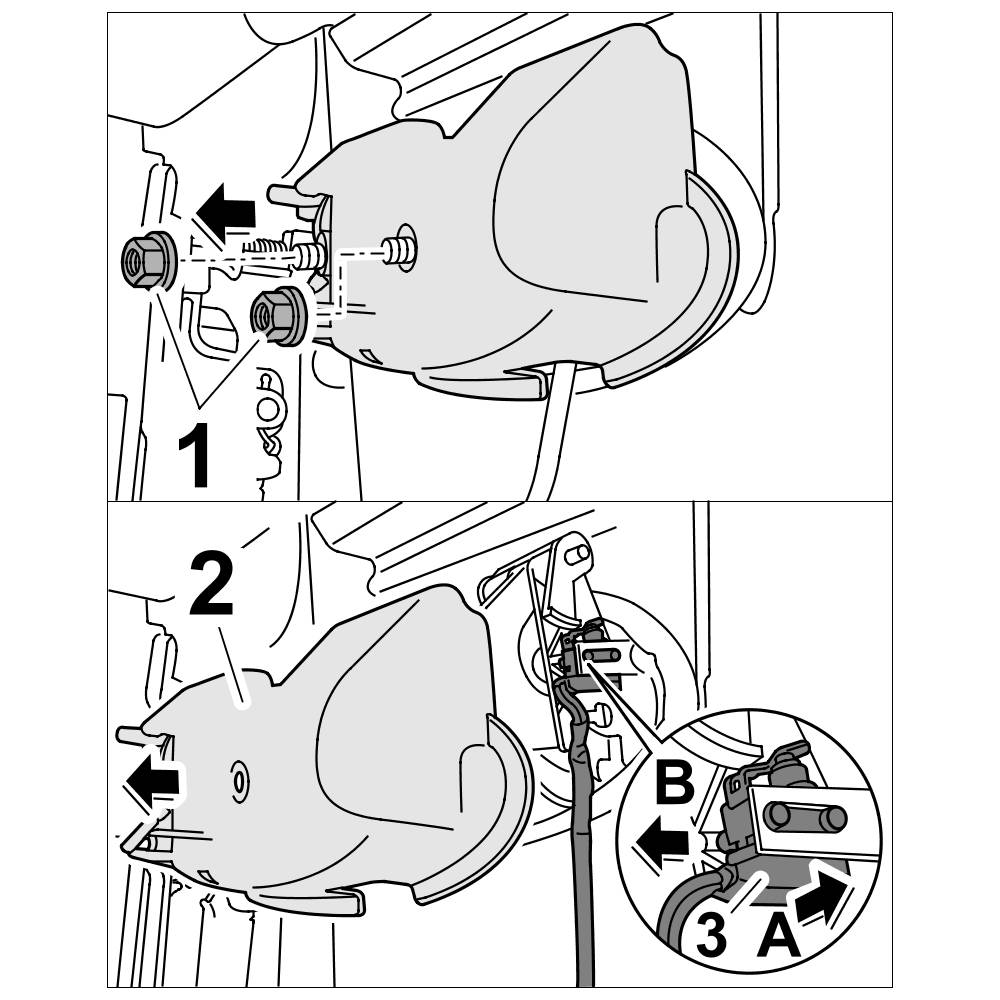 1

2

B

3 A