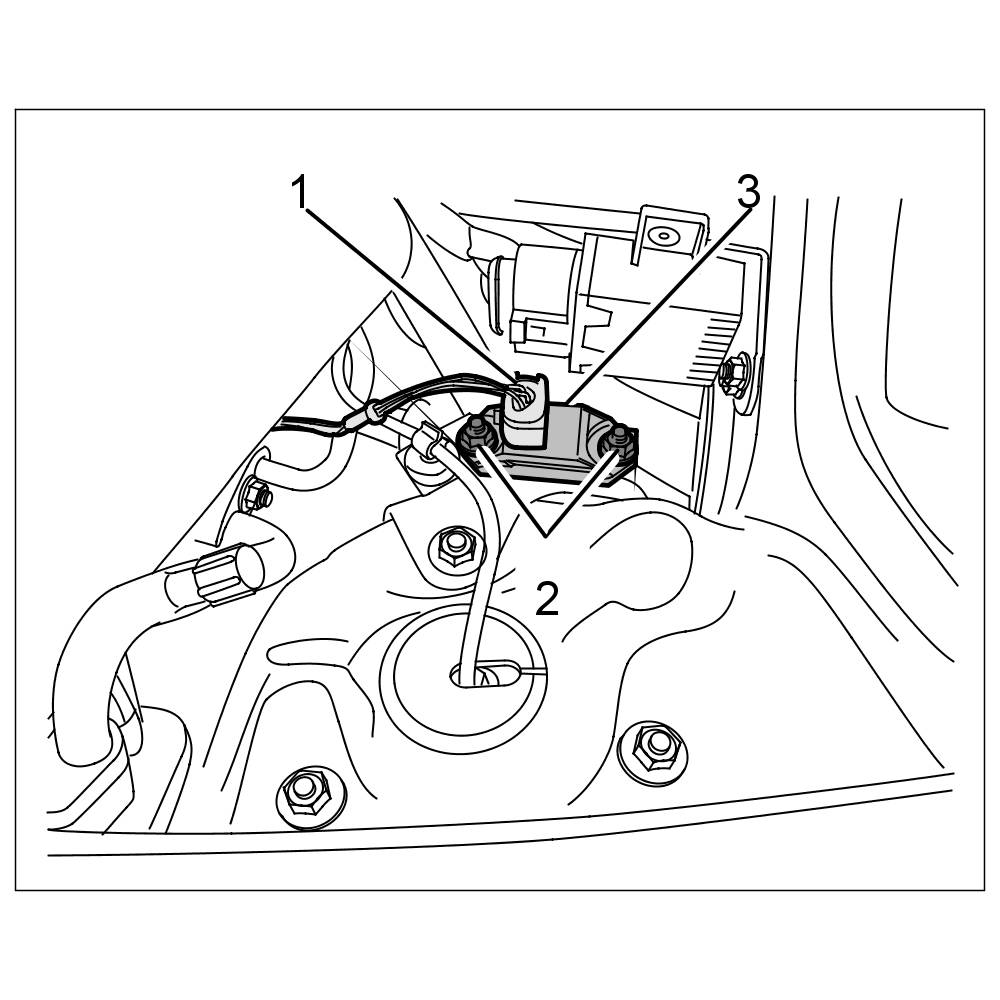 1
3
2