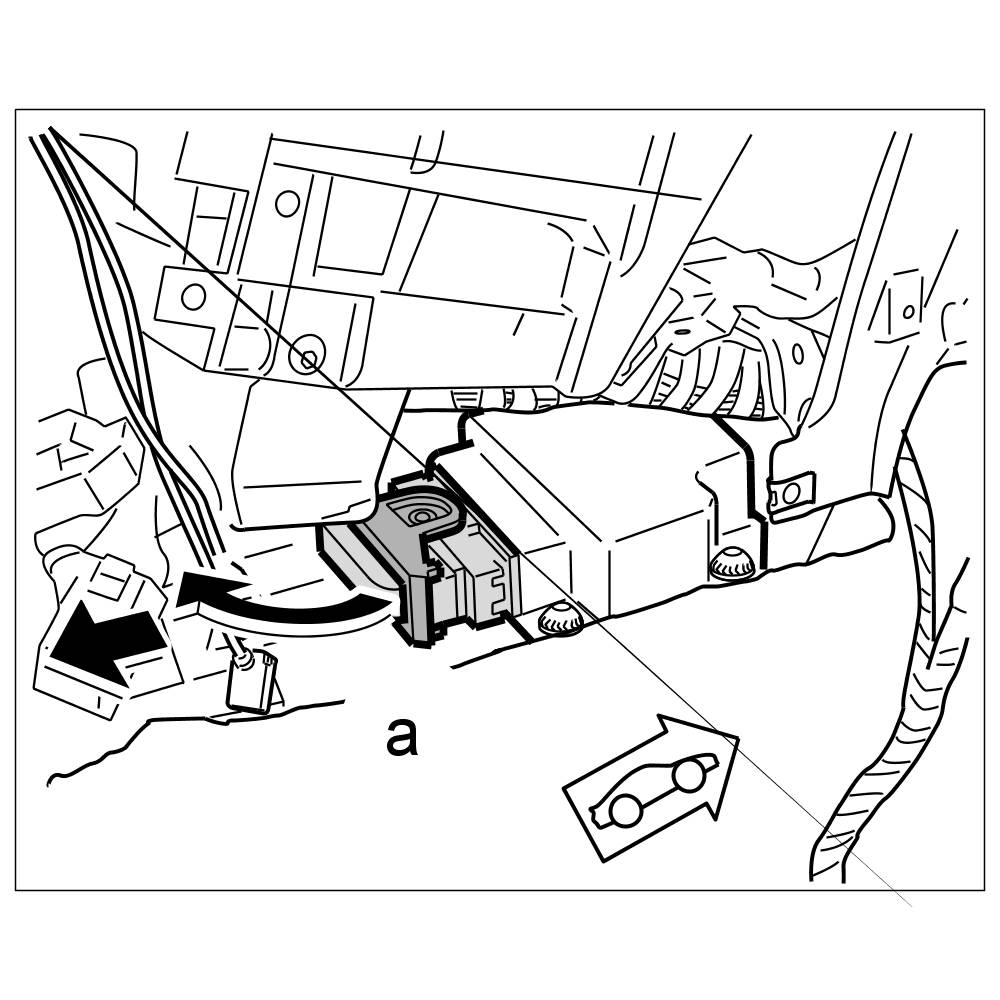 a