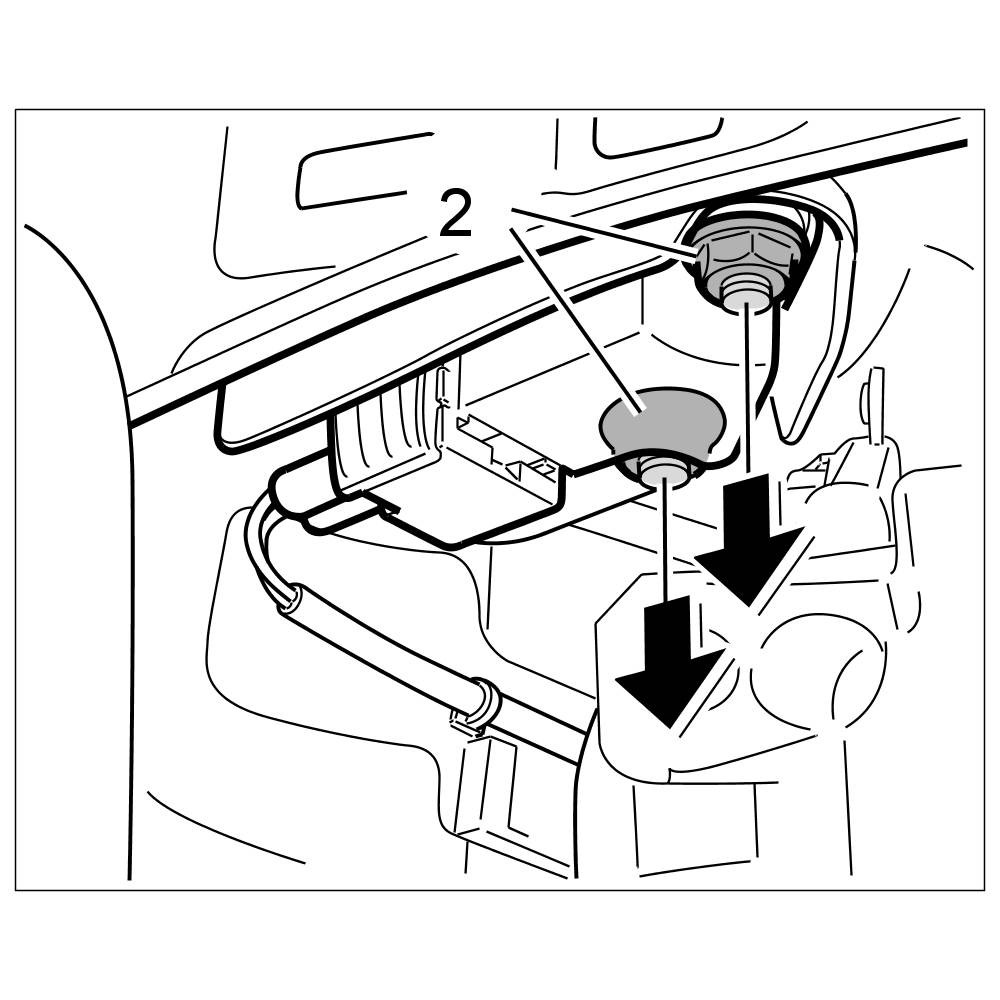 2