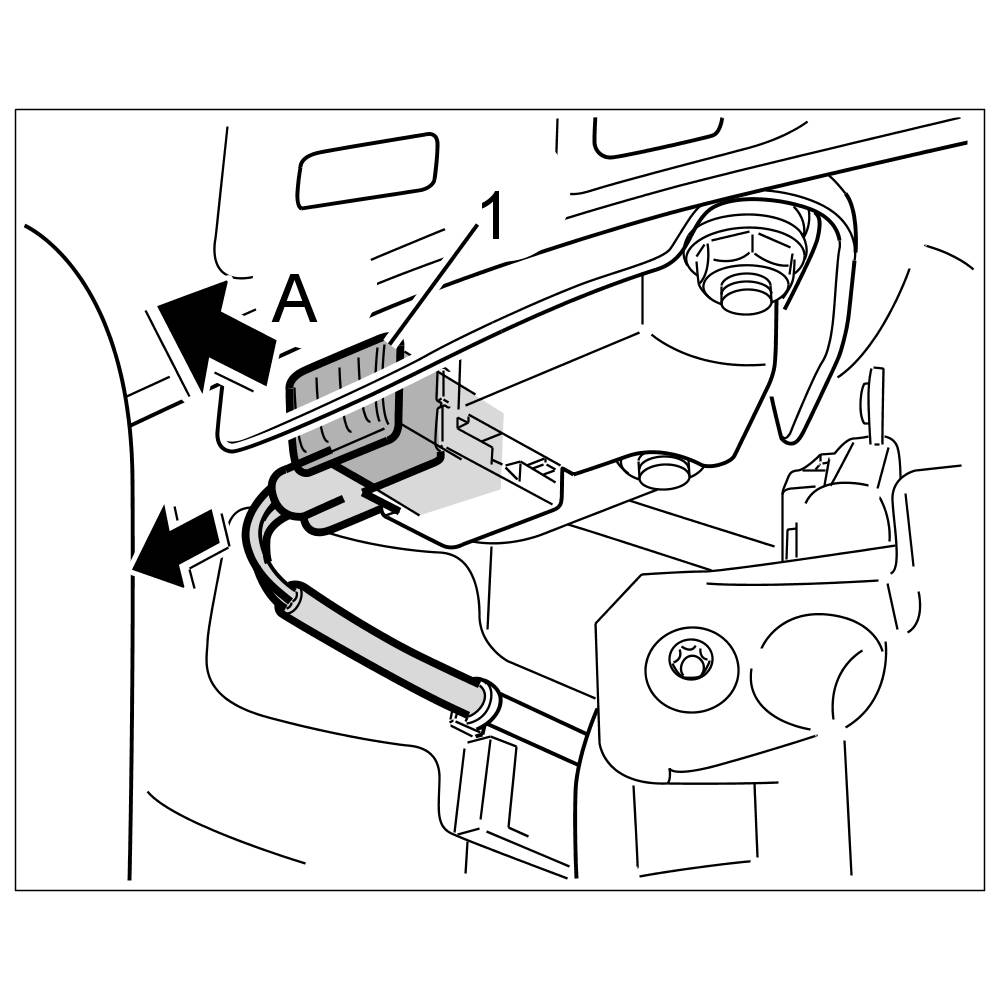 1
A