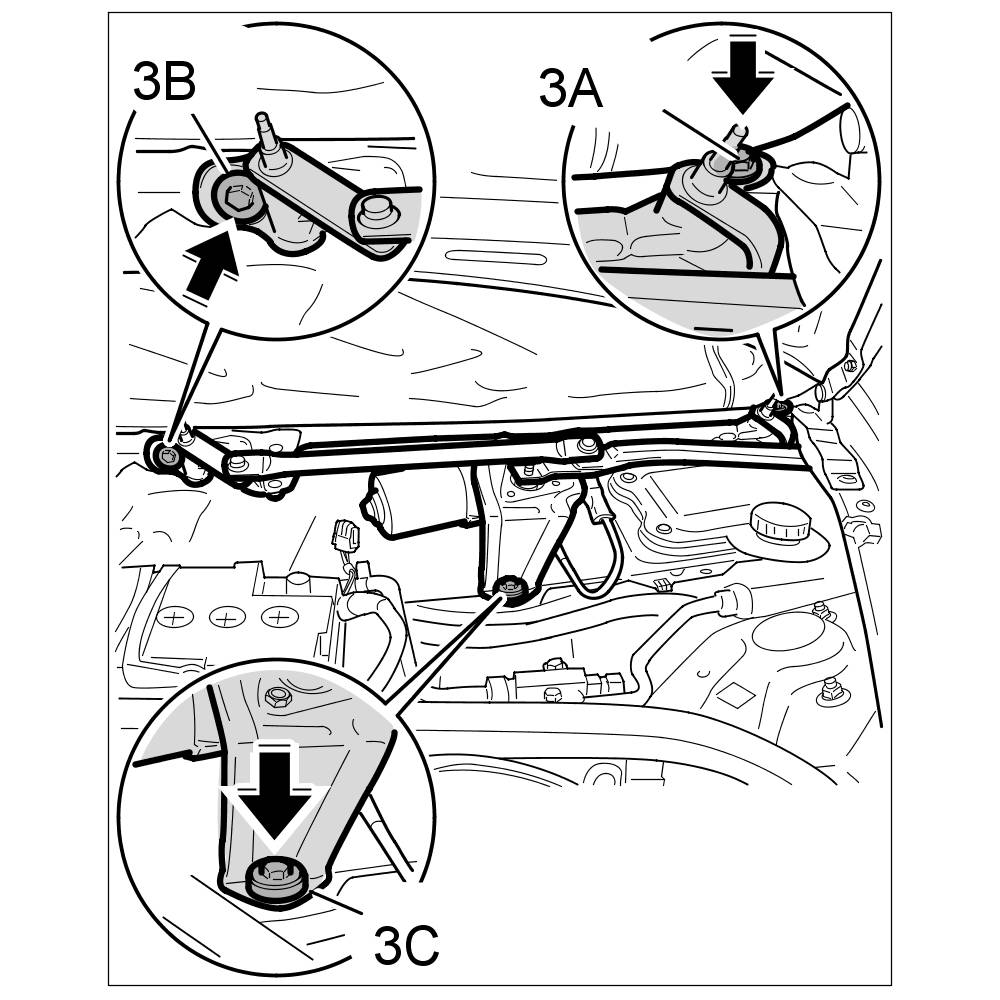 3B

3A

3C