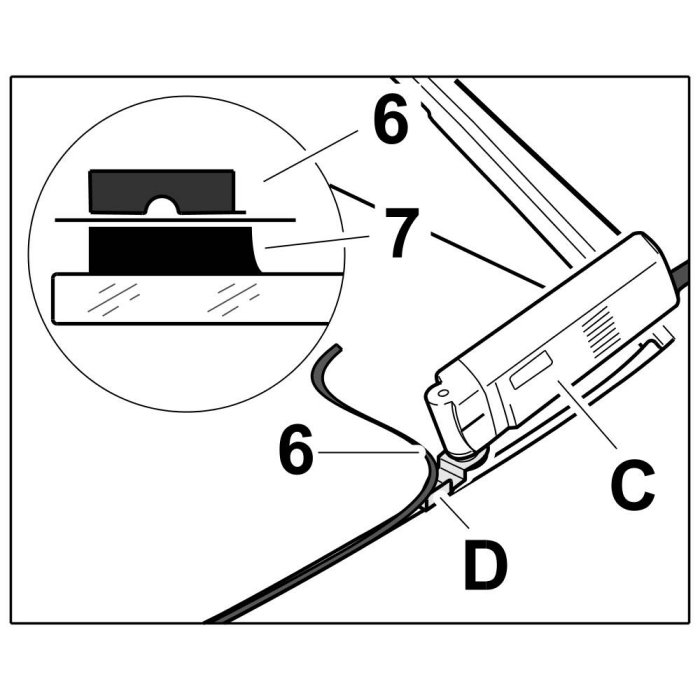 6
7
6
C
D