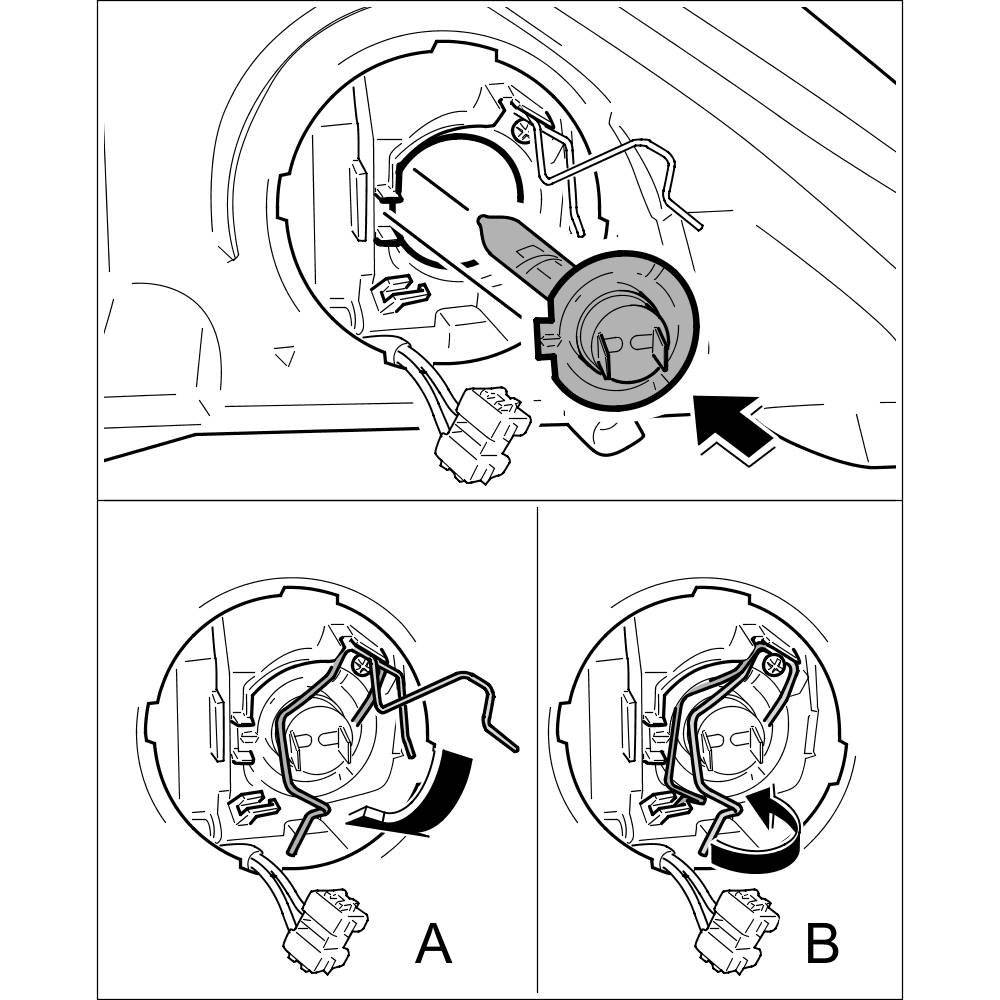 A

B