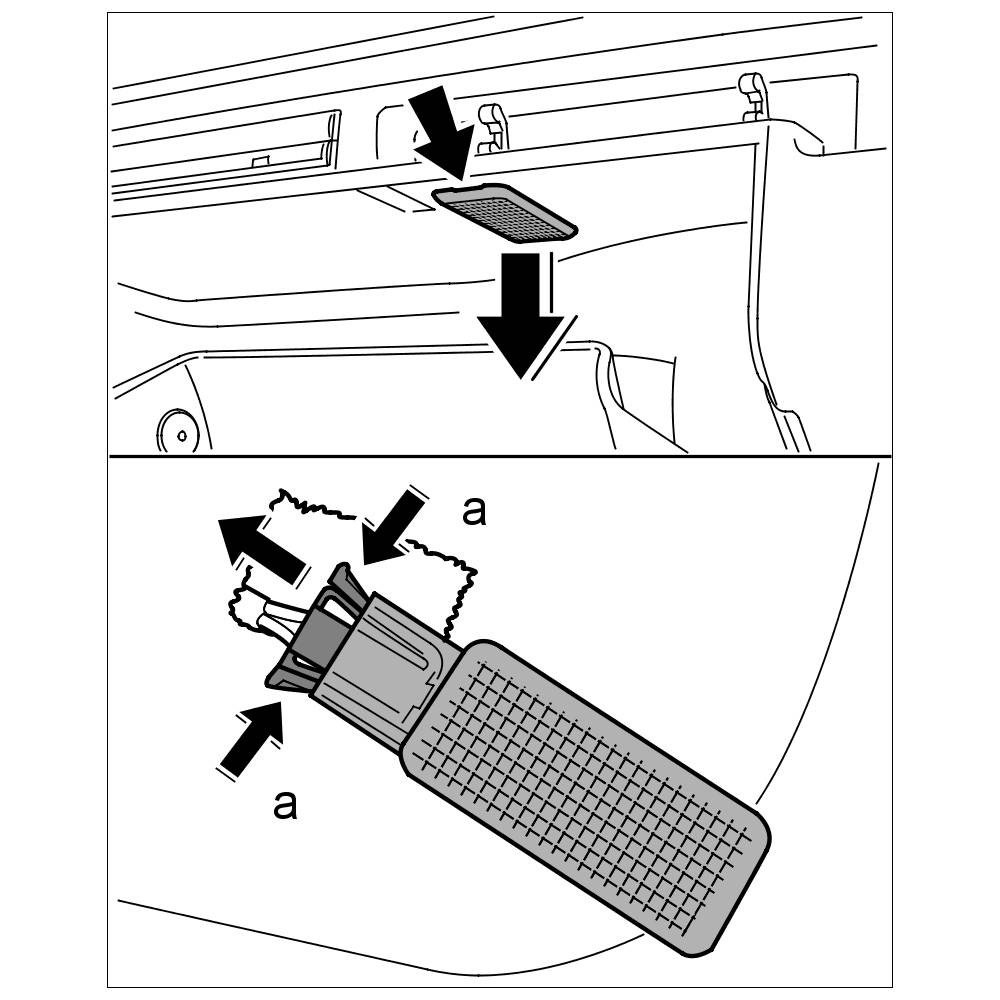 a

a