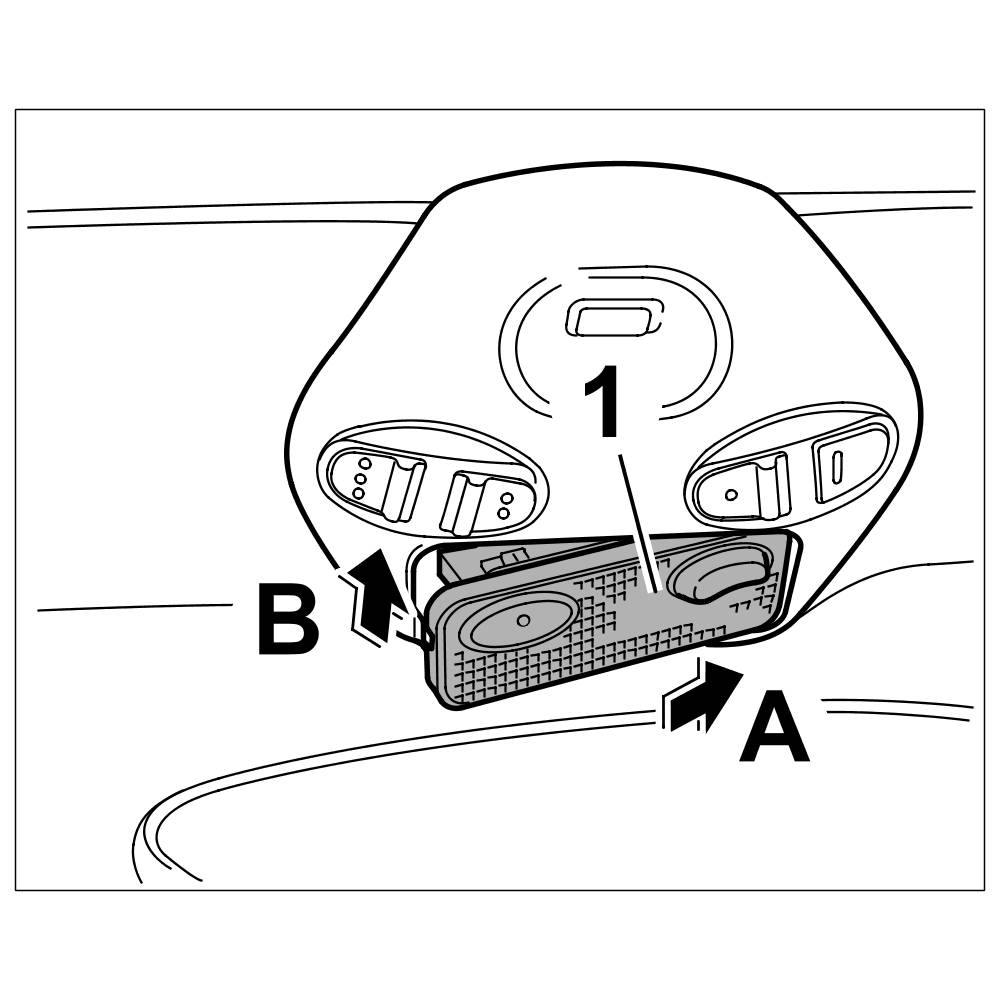 1
B
A