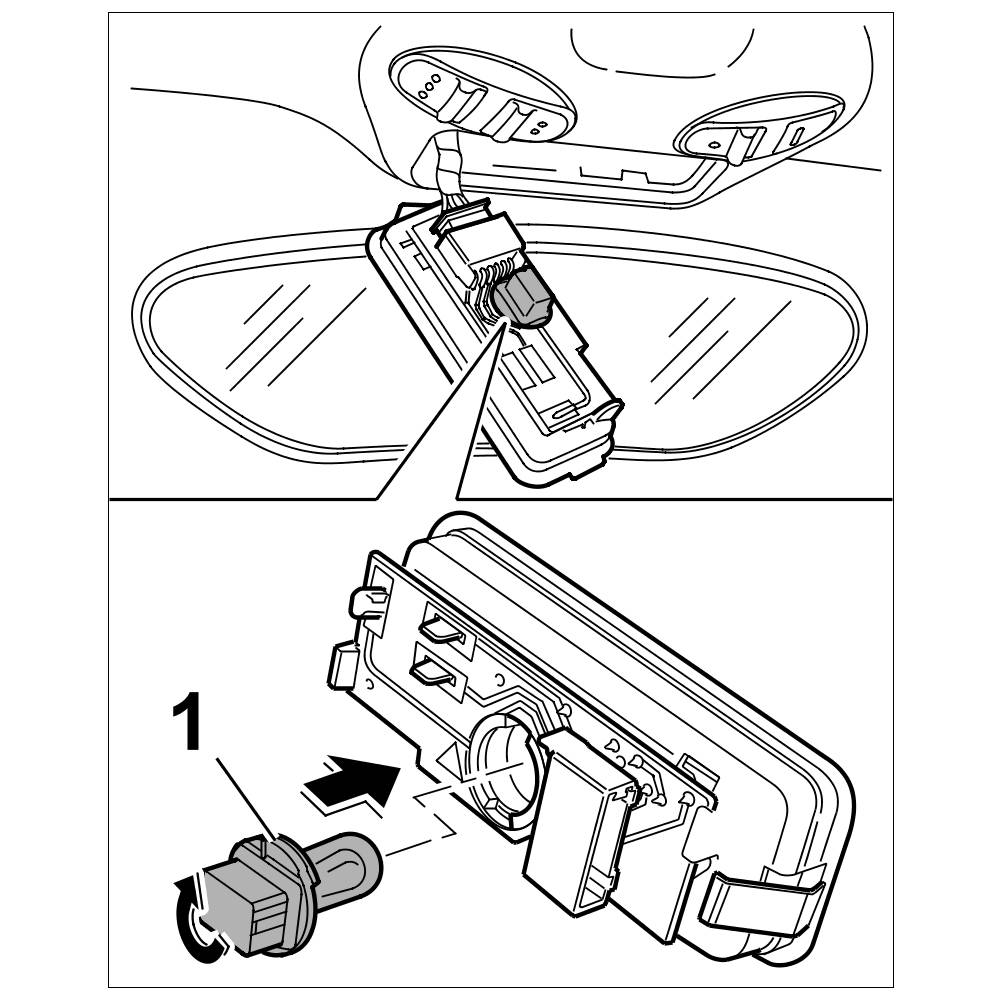 1