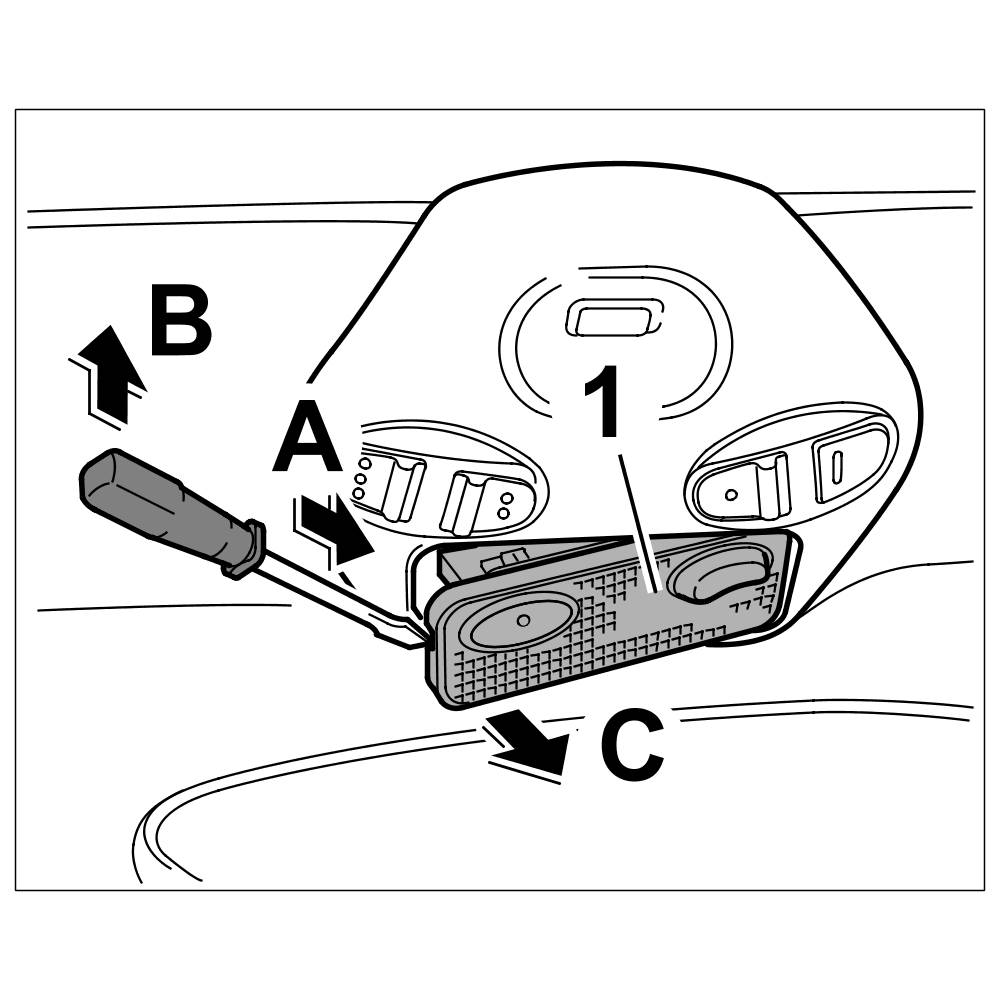 B
A
1
C