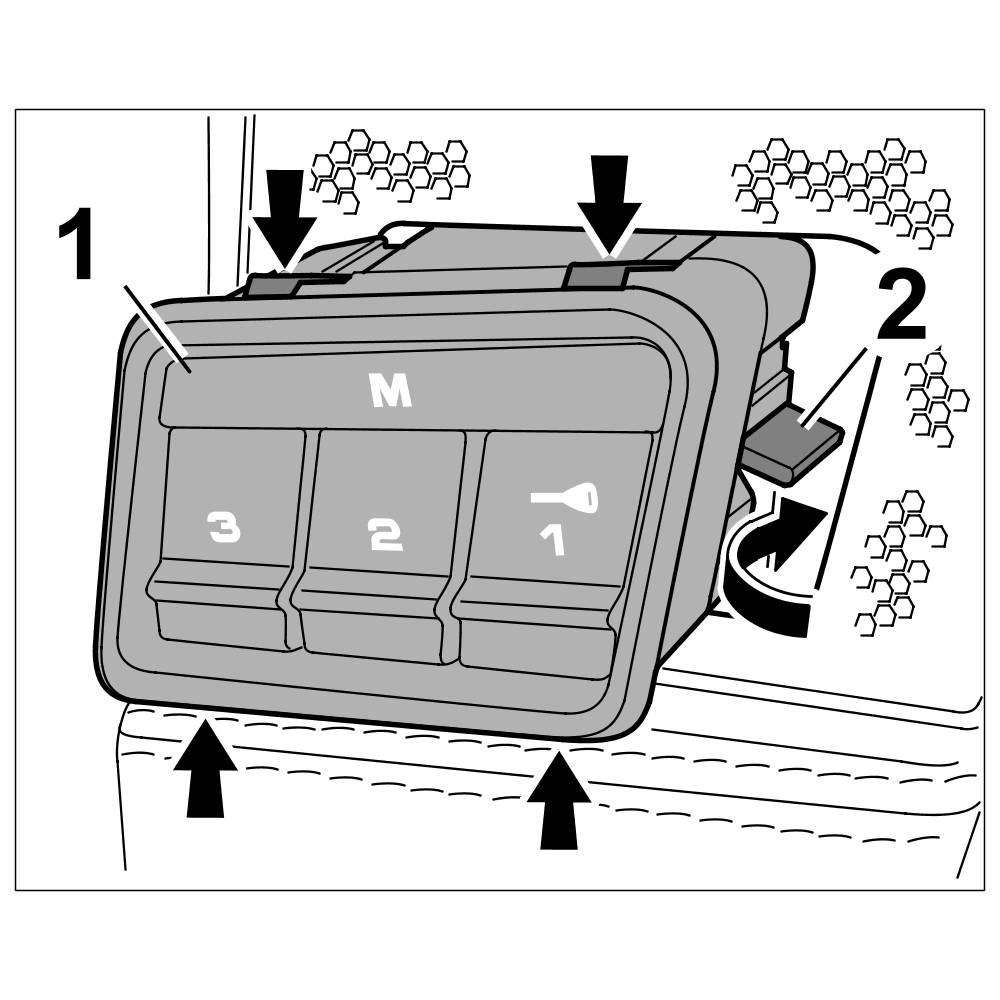 1
2
M
3
2
1