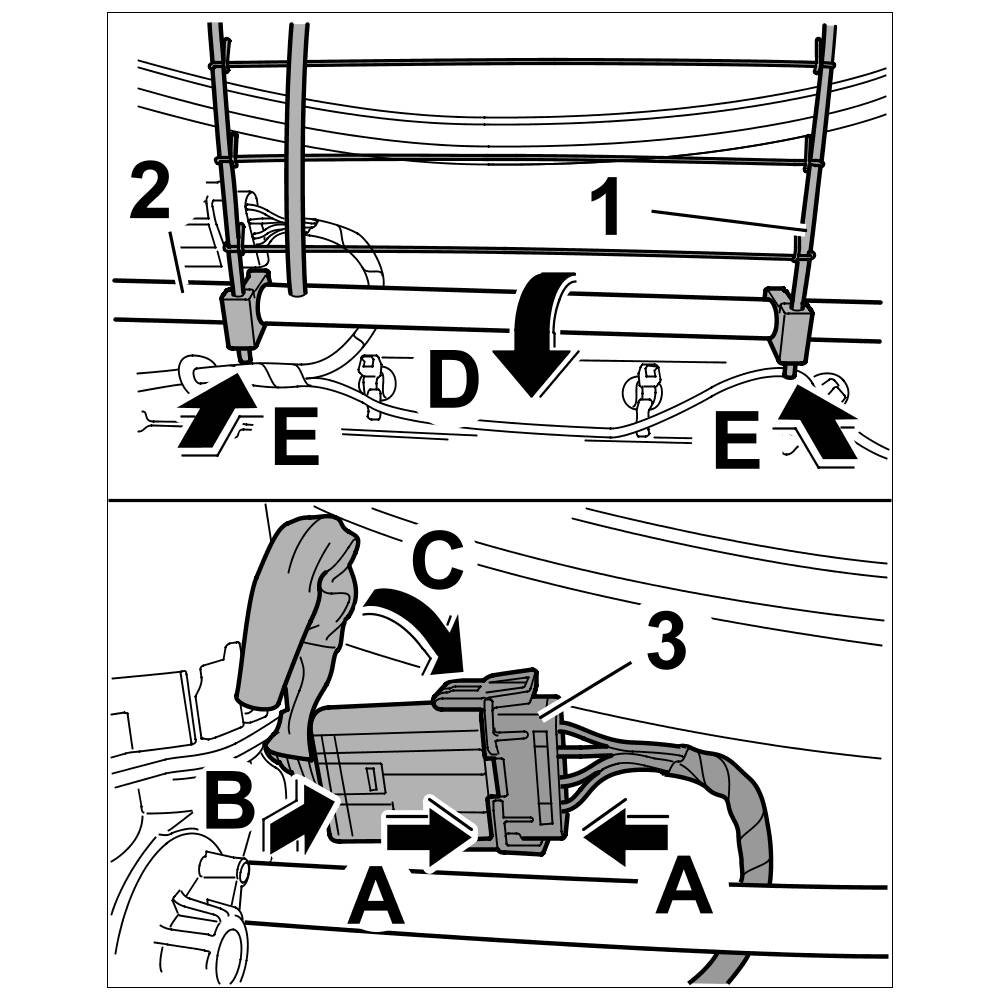 2
1
D
E
E
C
3
B
A
A