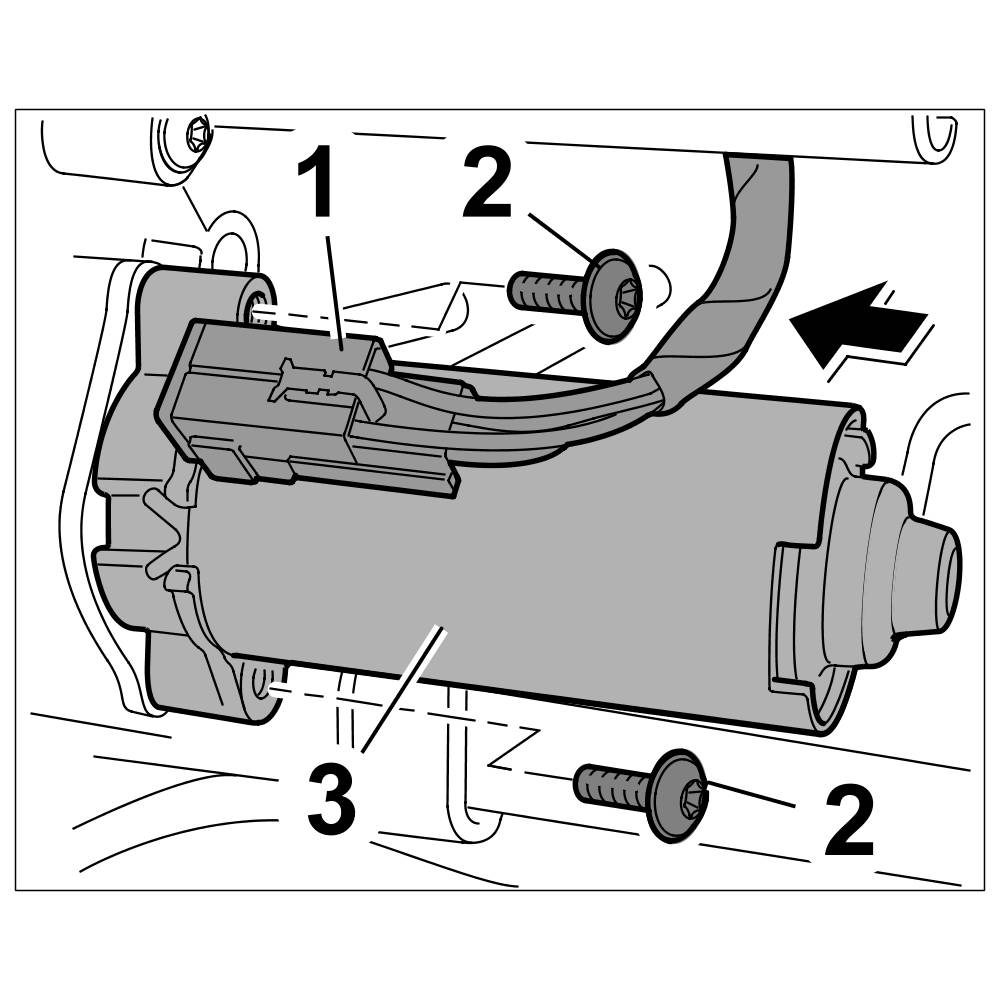 1
2
3
2