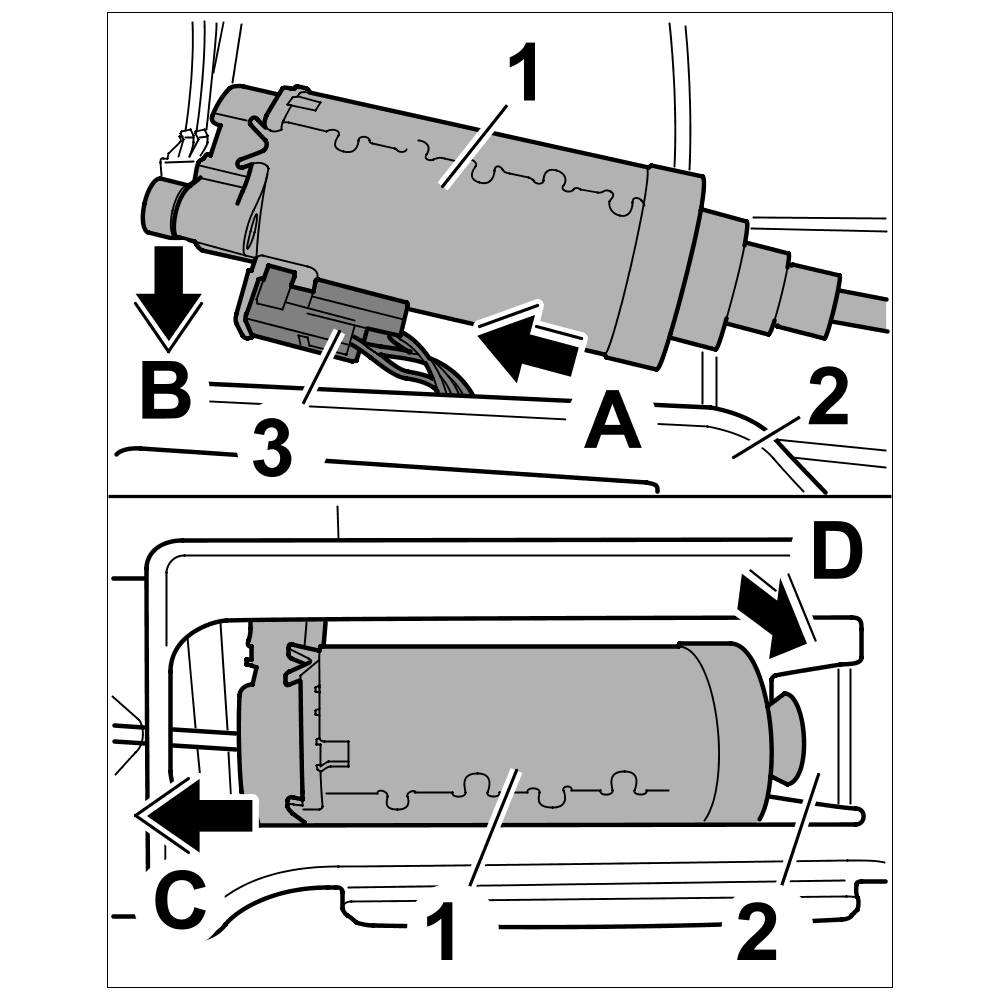 1
B
3
A
2
D
C
1
2